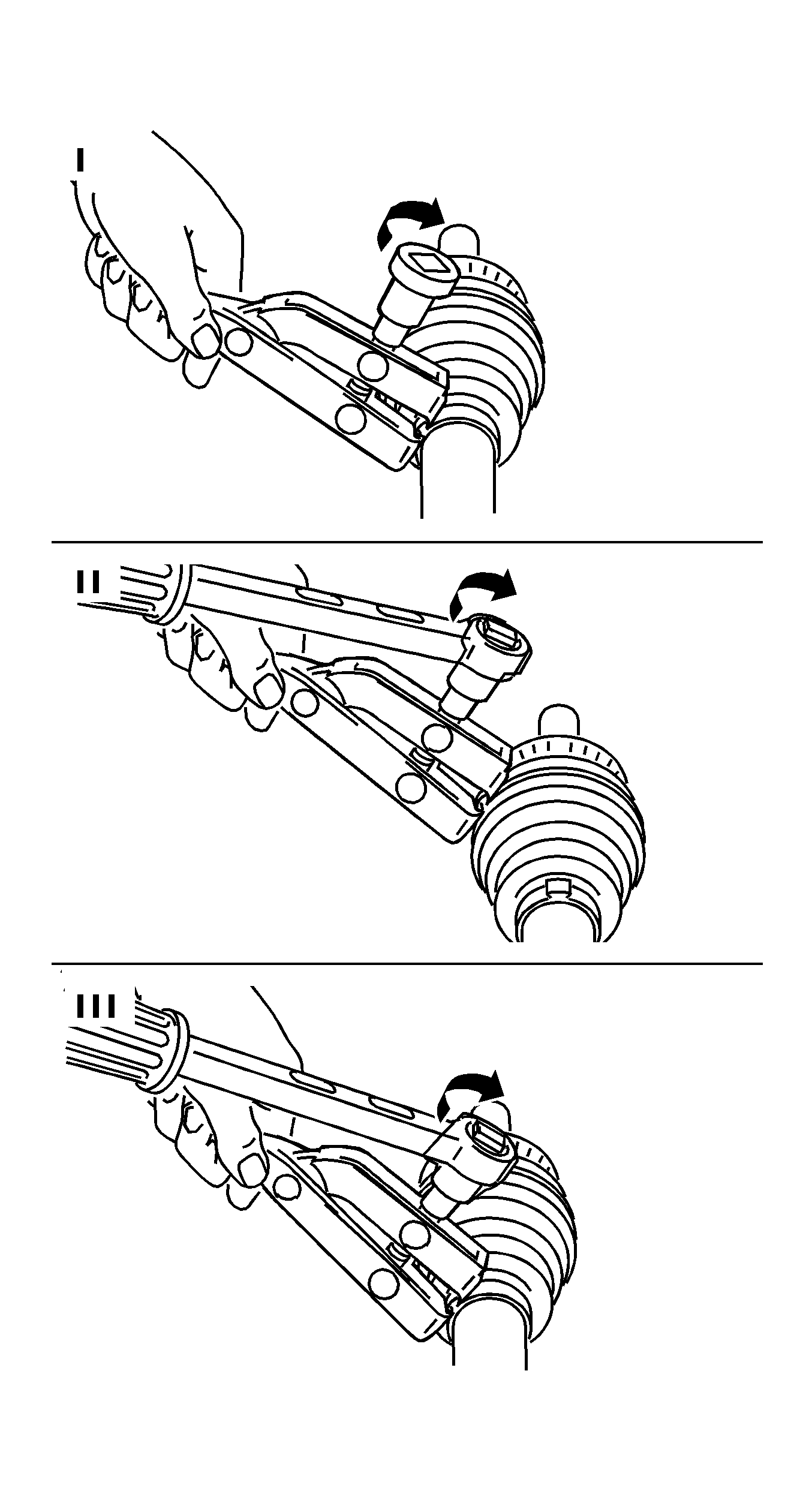 I

II

III