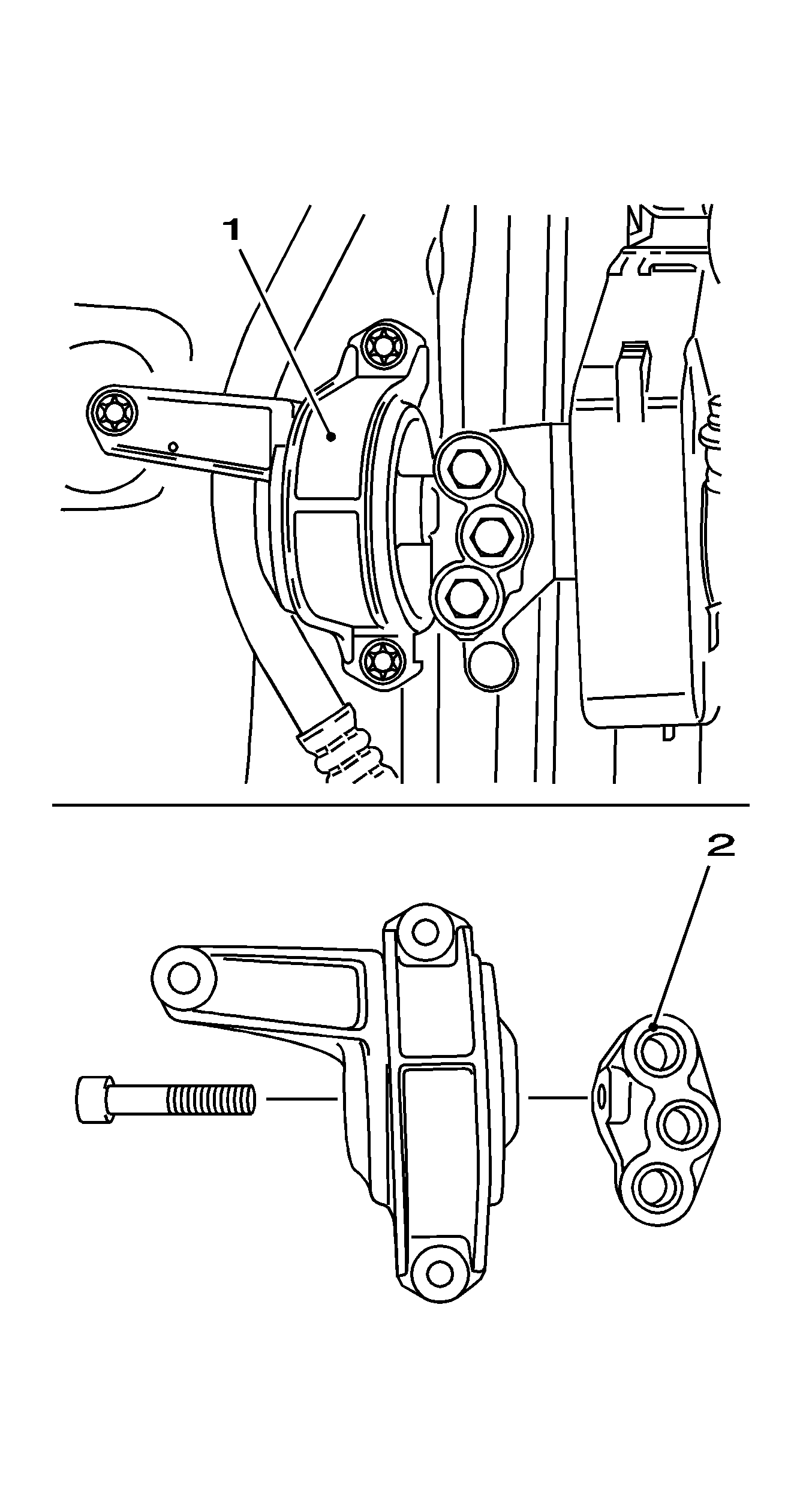 1

2