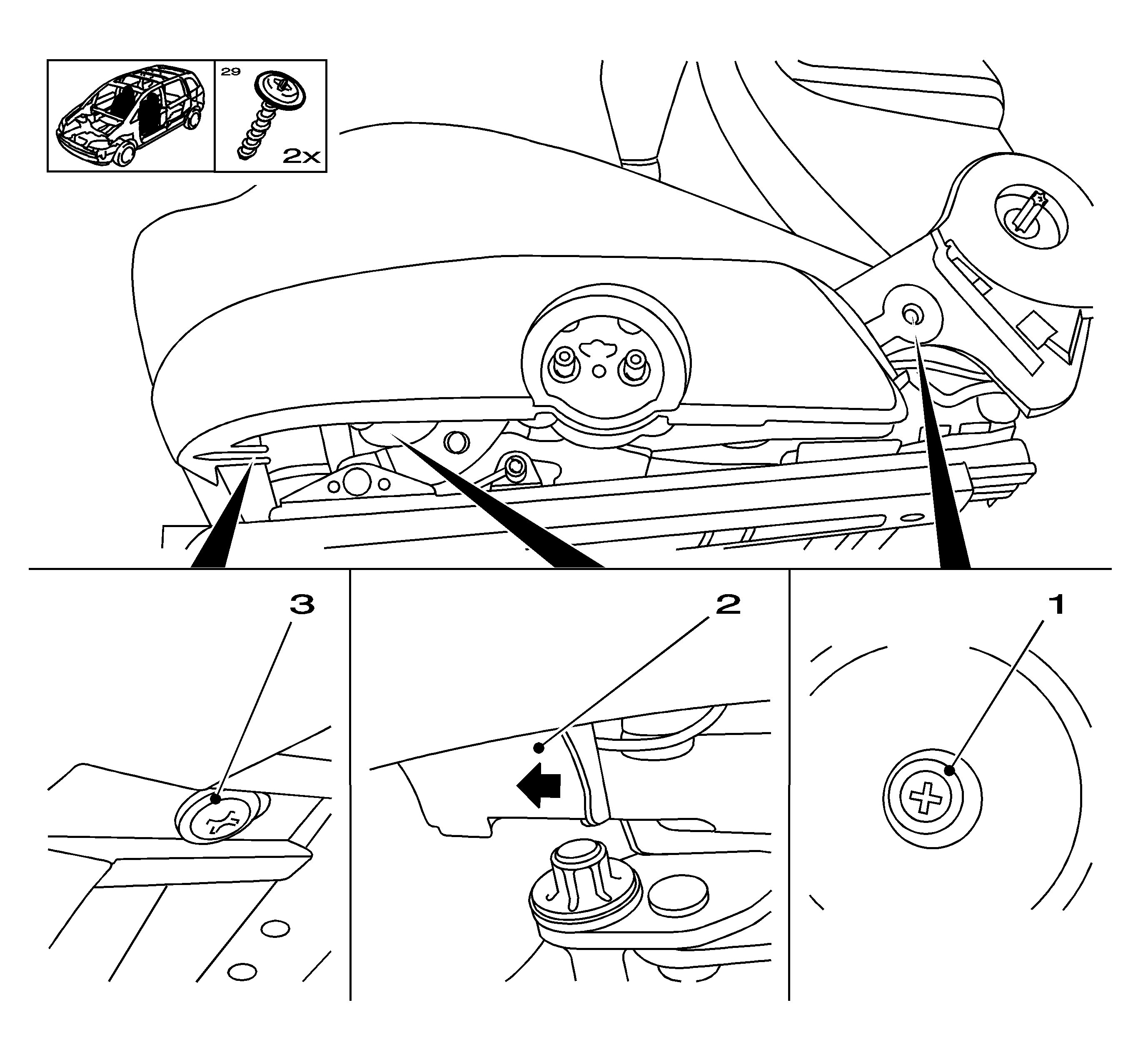 29
2x
3
2
1