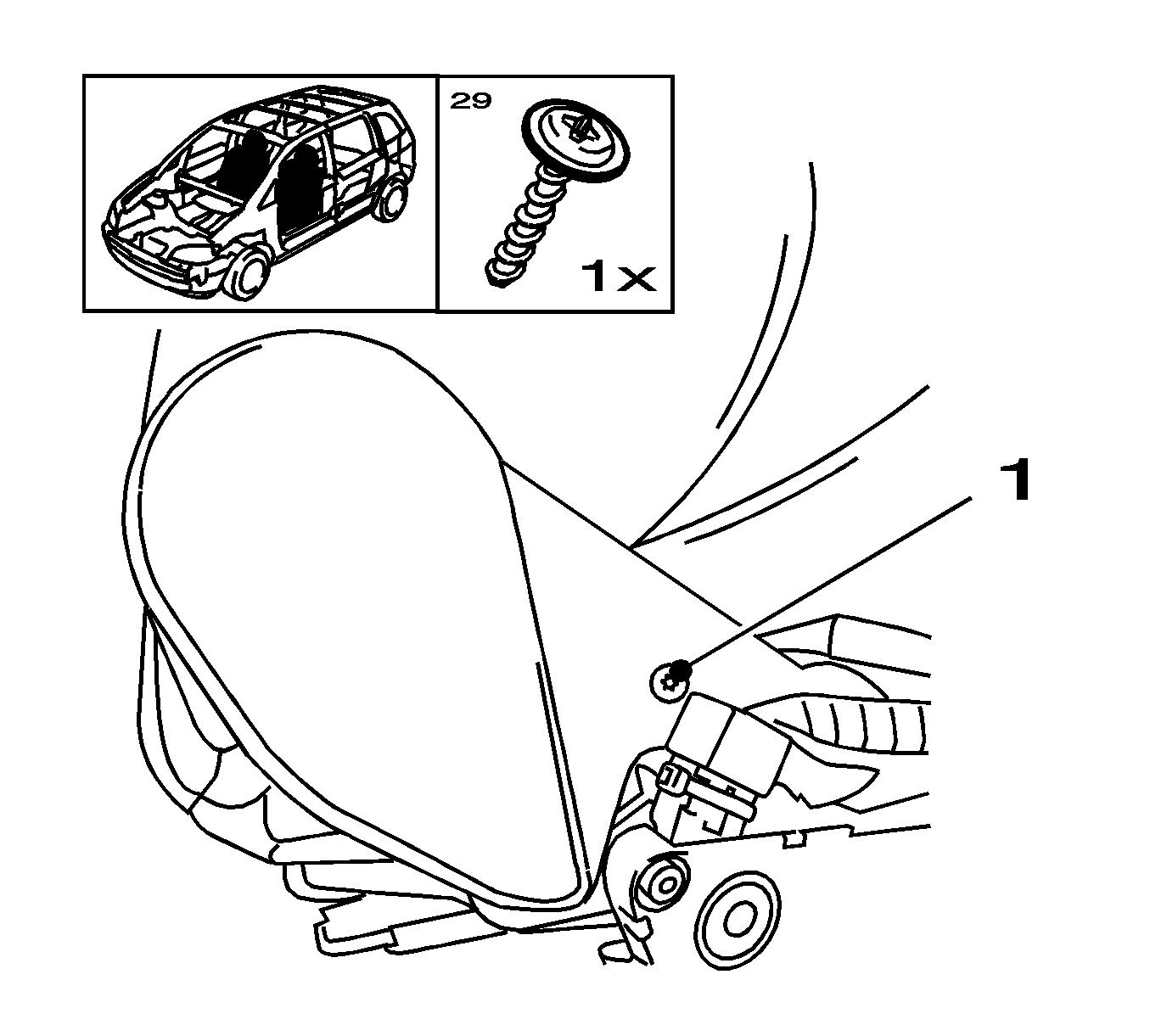 29

1x

1