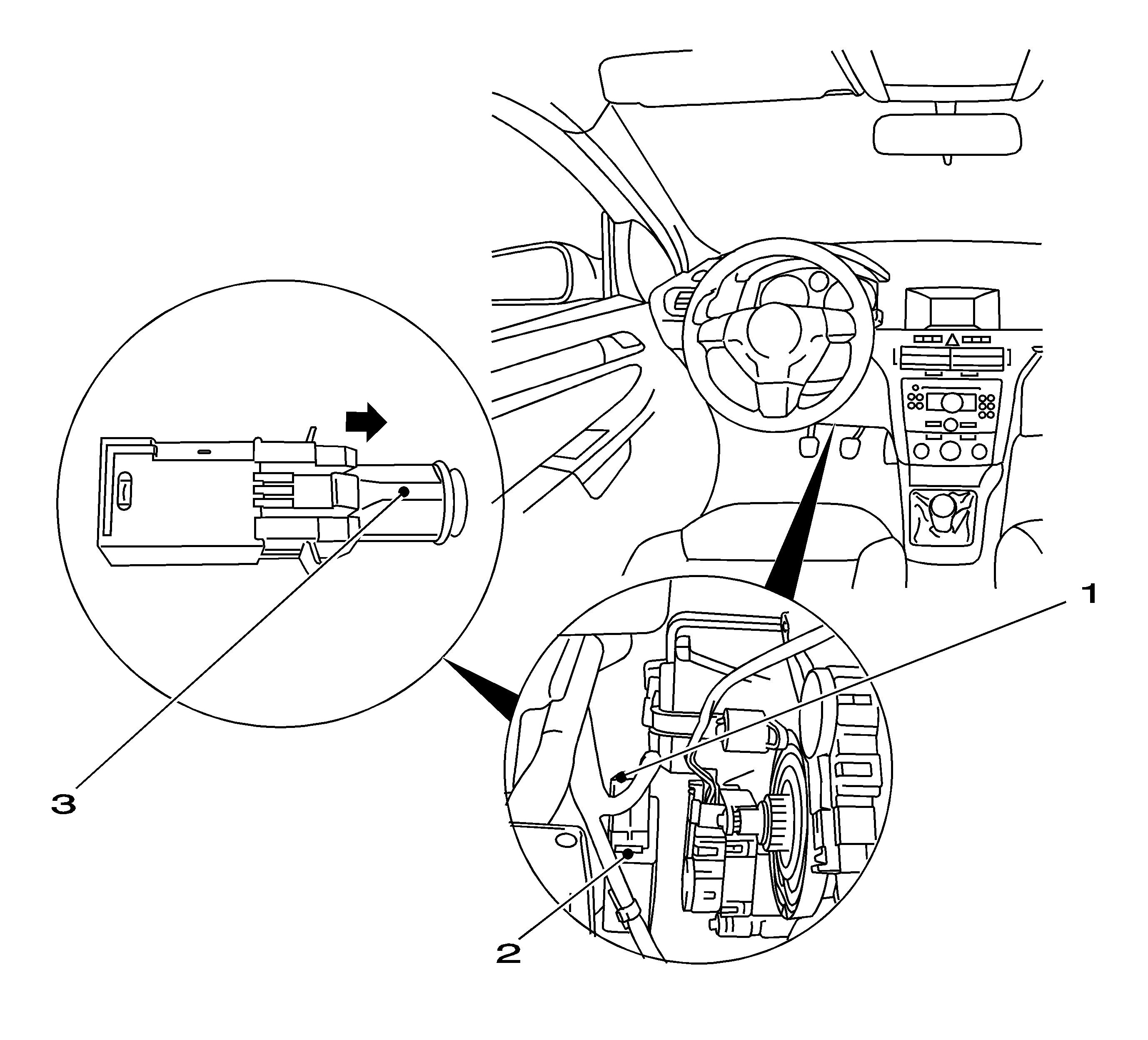 1

3

2