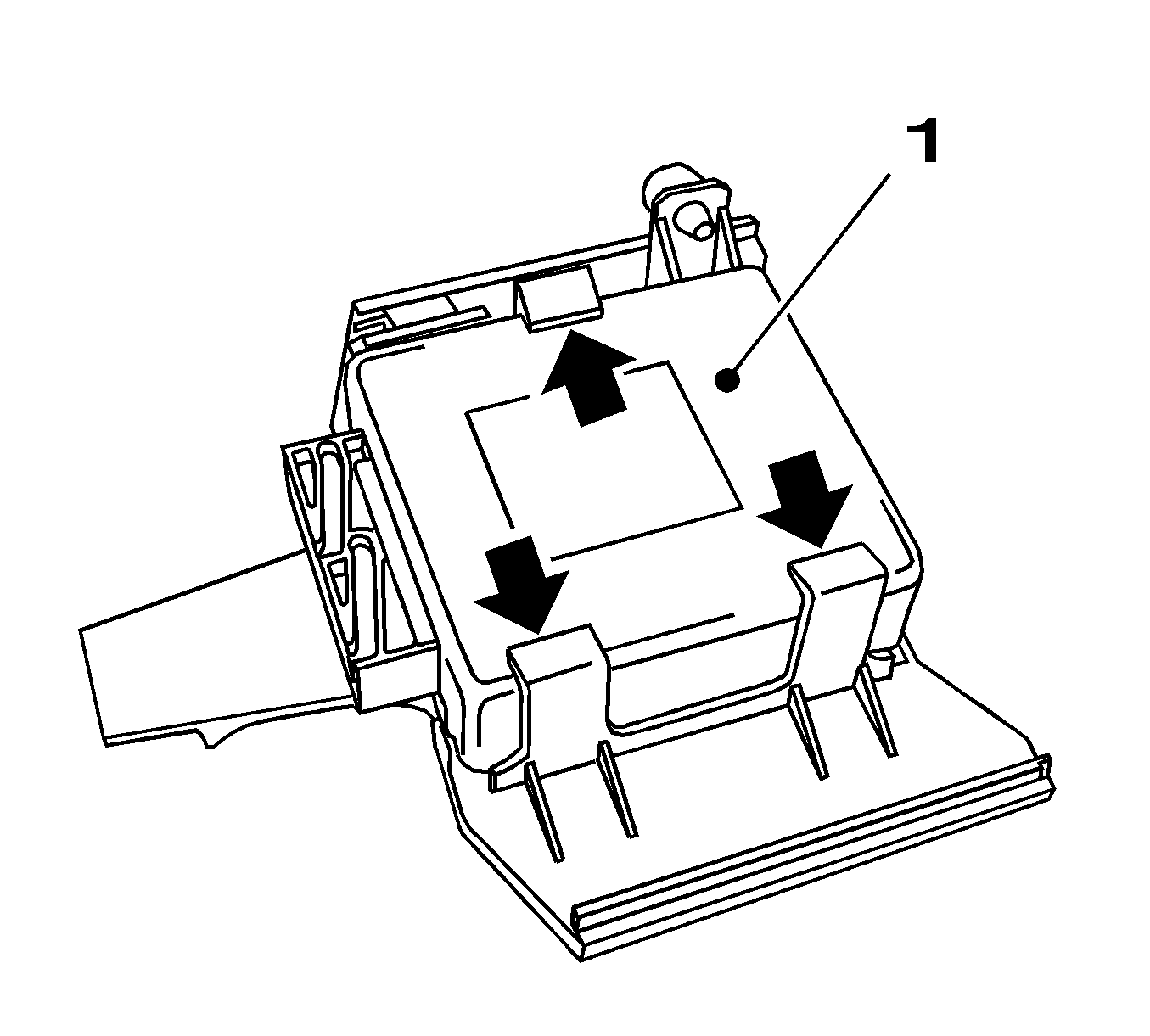 1