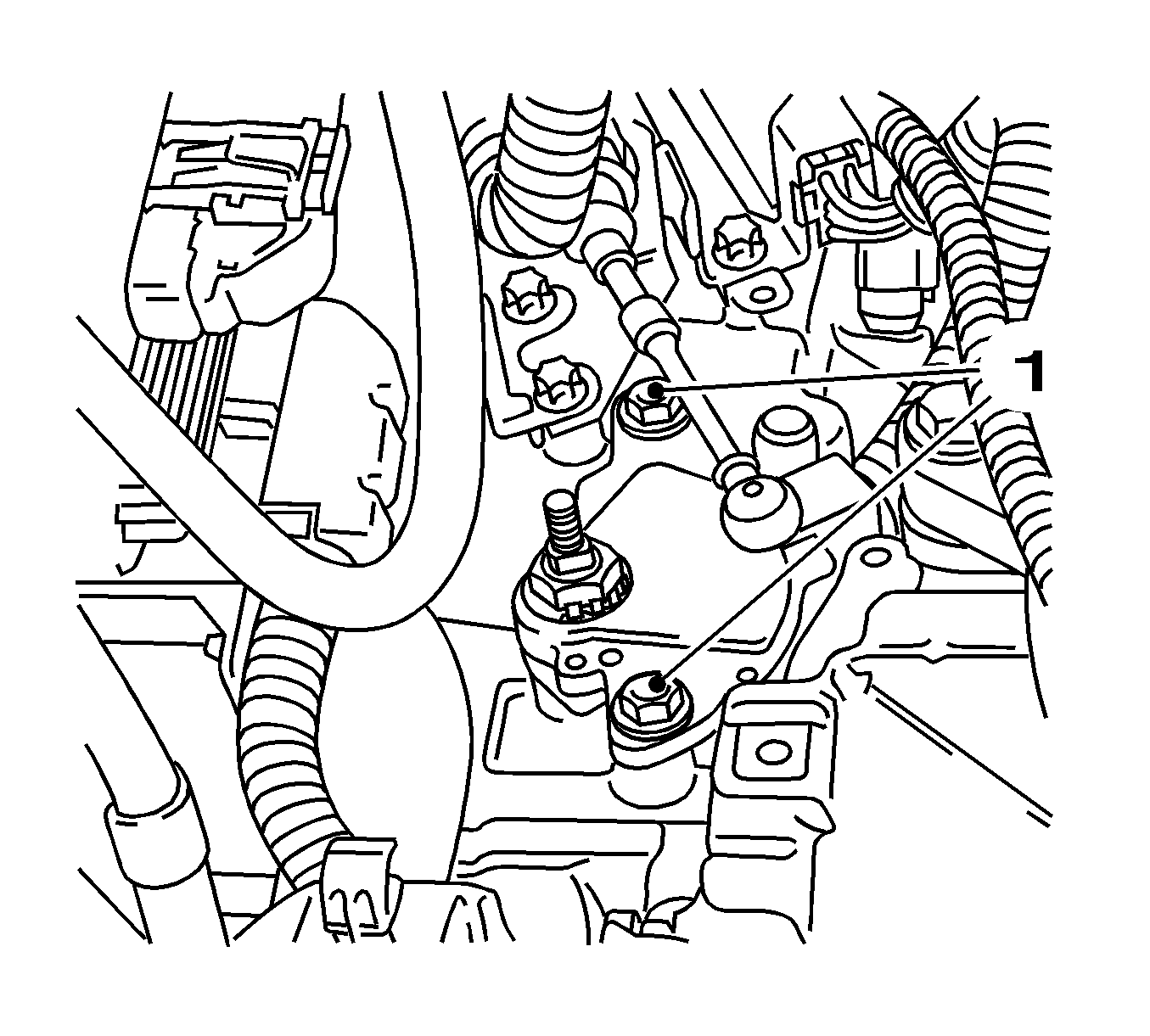 1