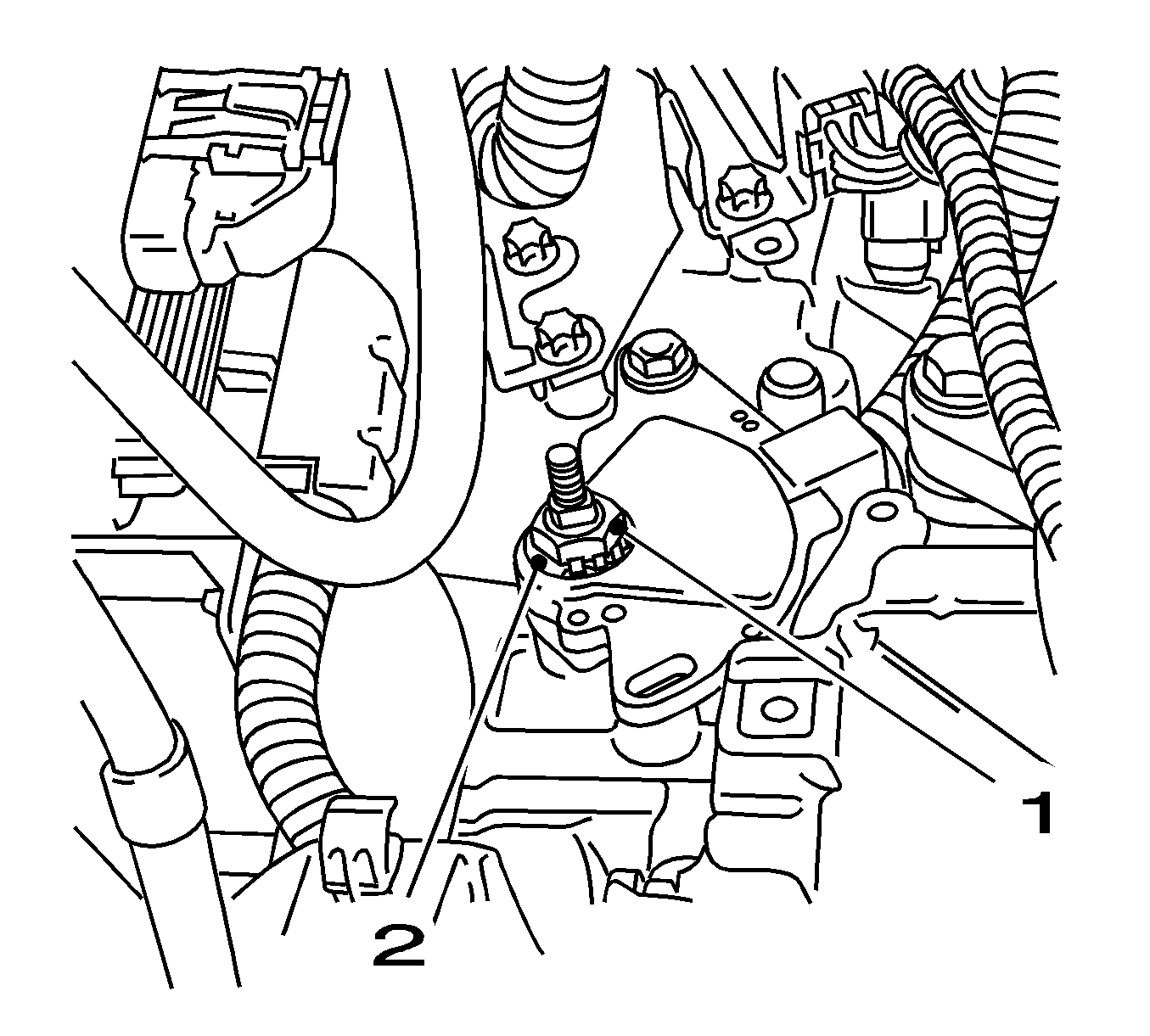 1

2