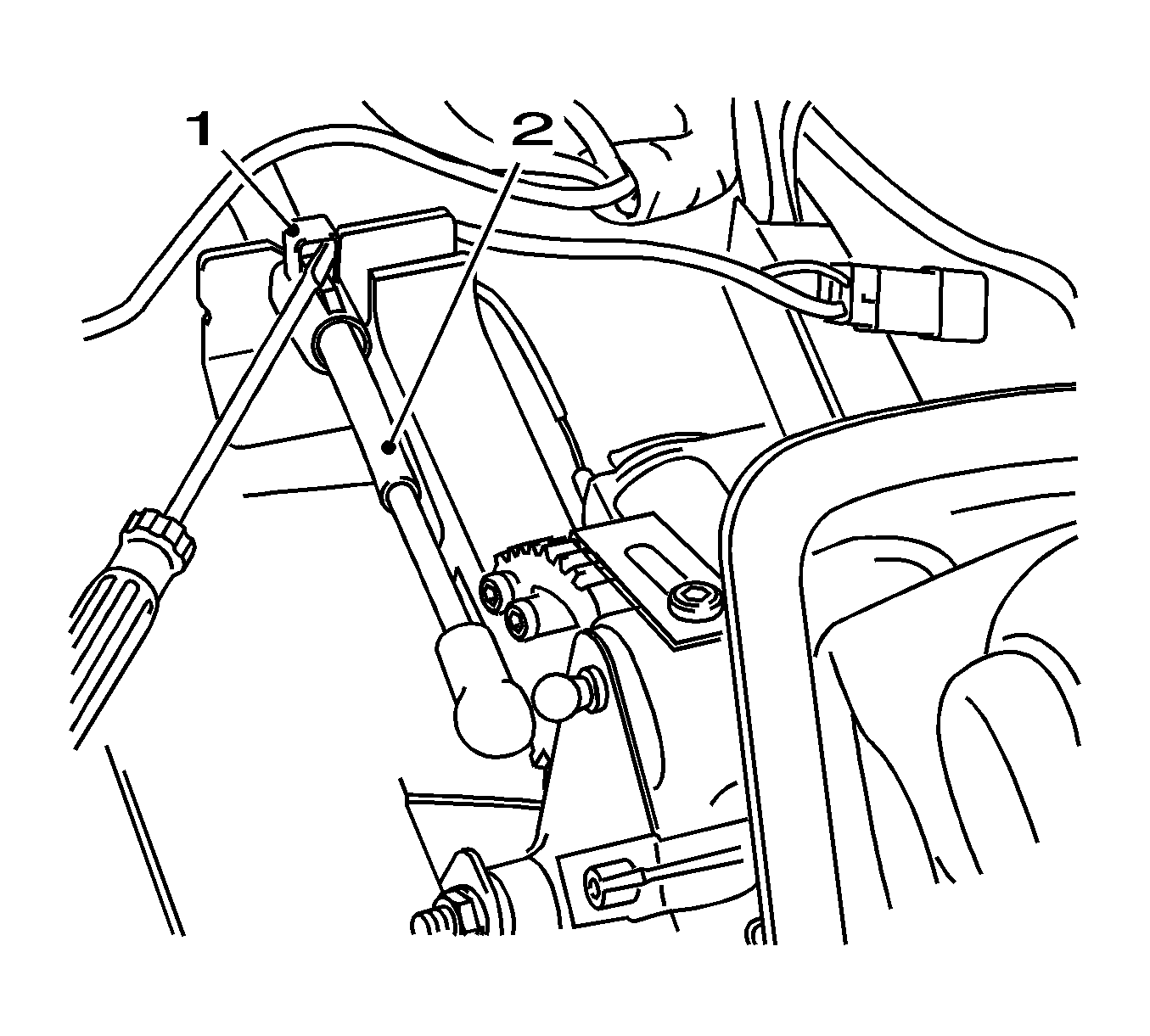 1
2