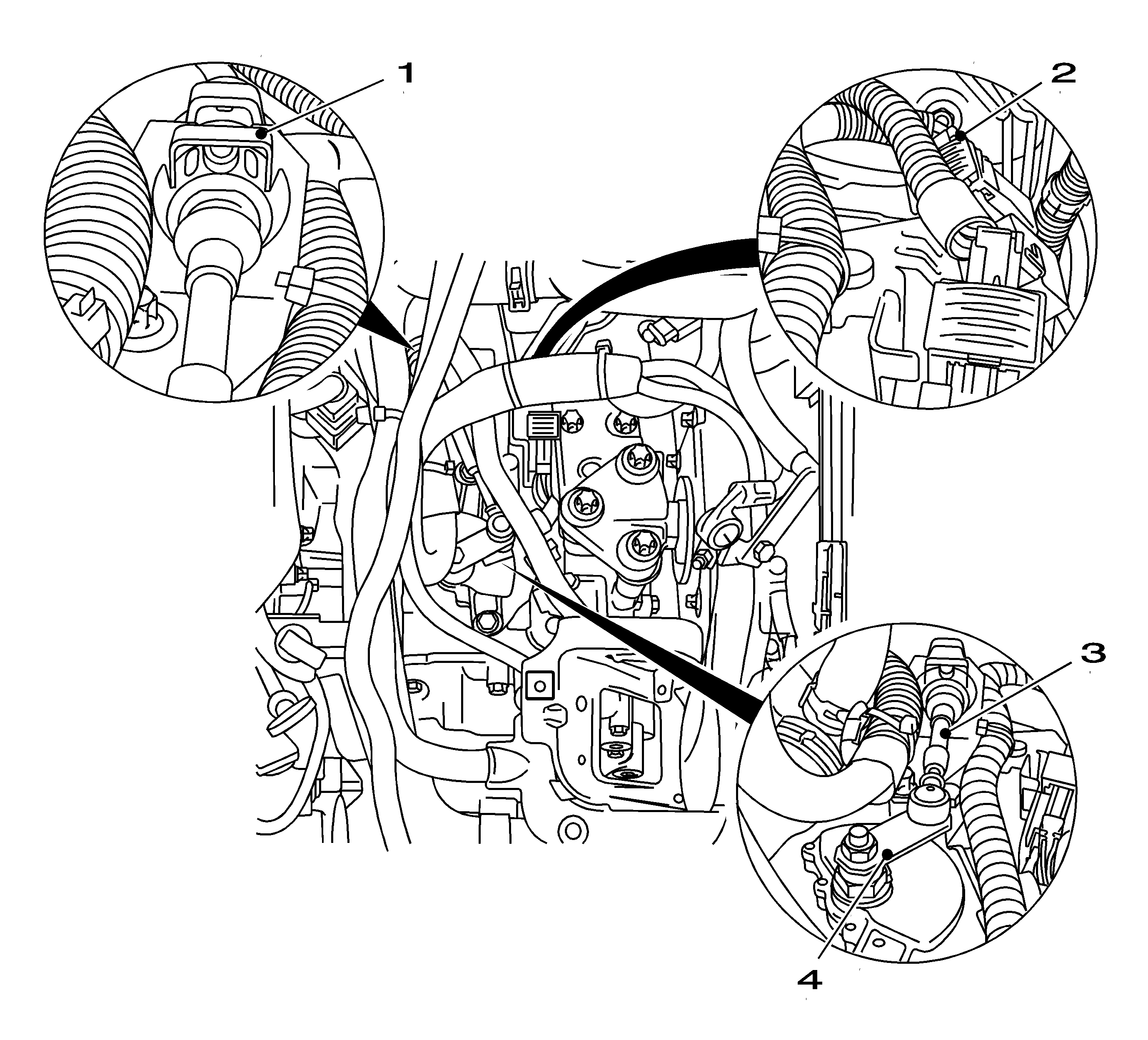 1
2
3
4