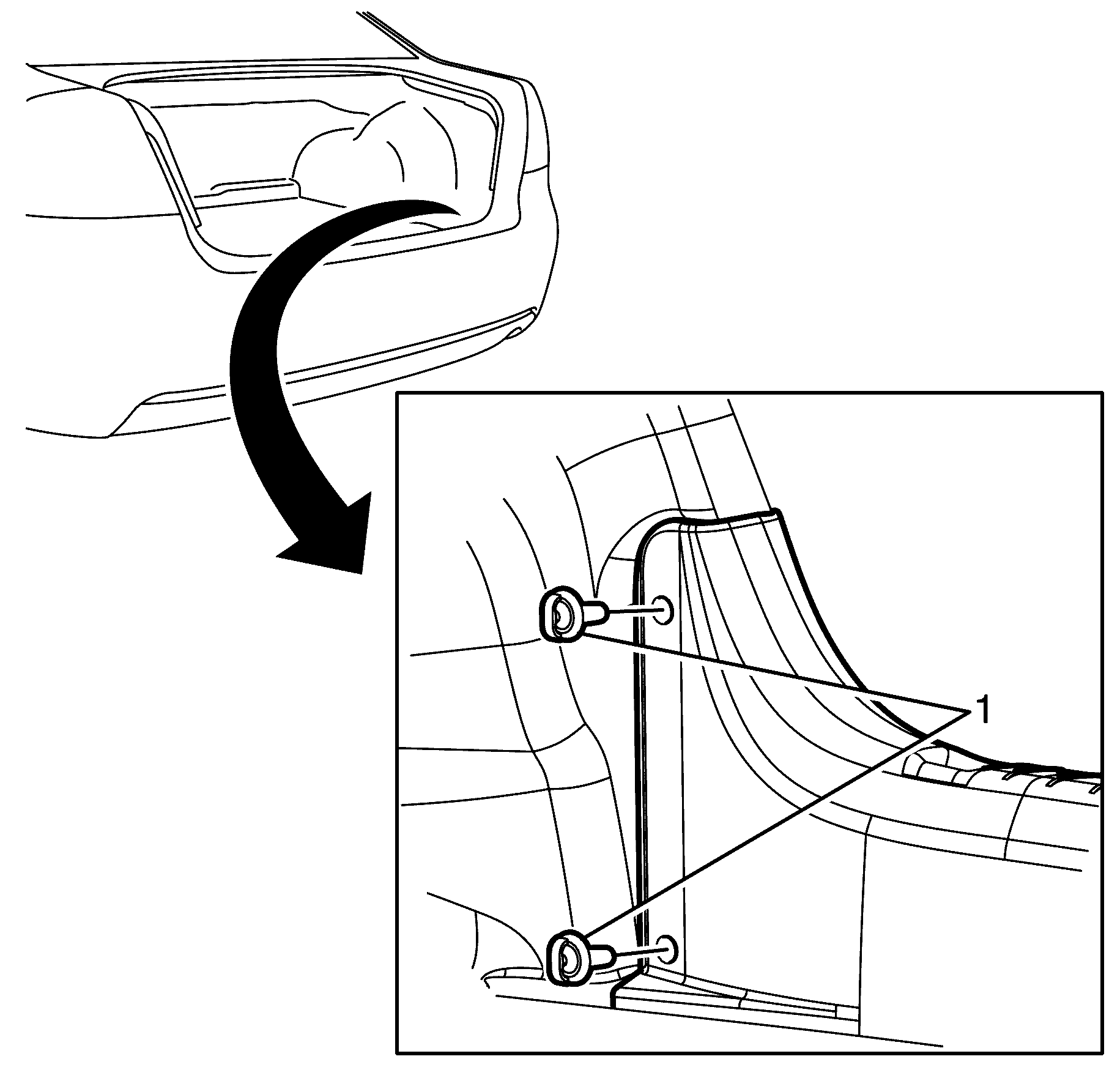 1