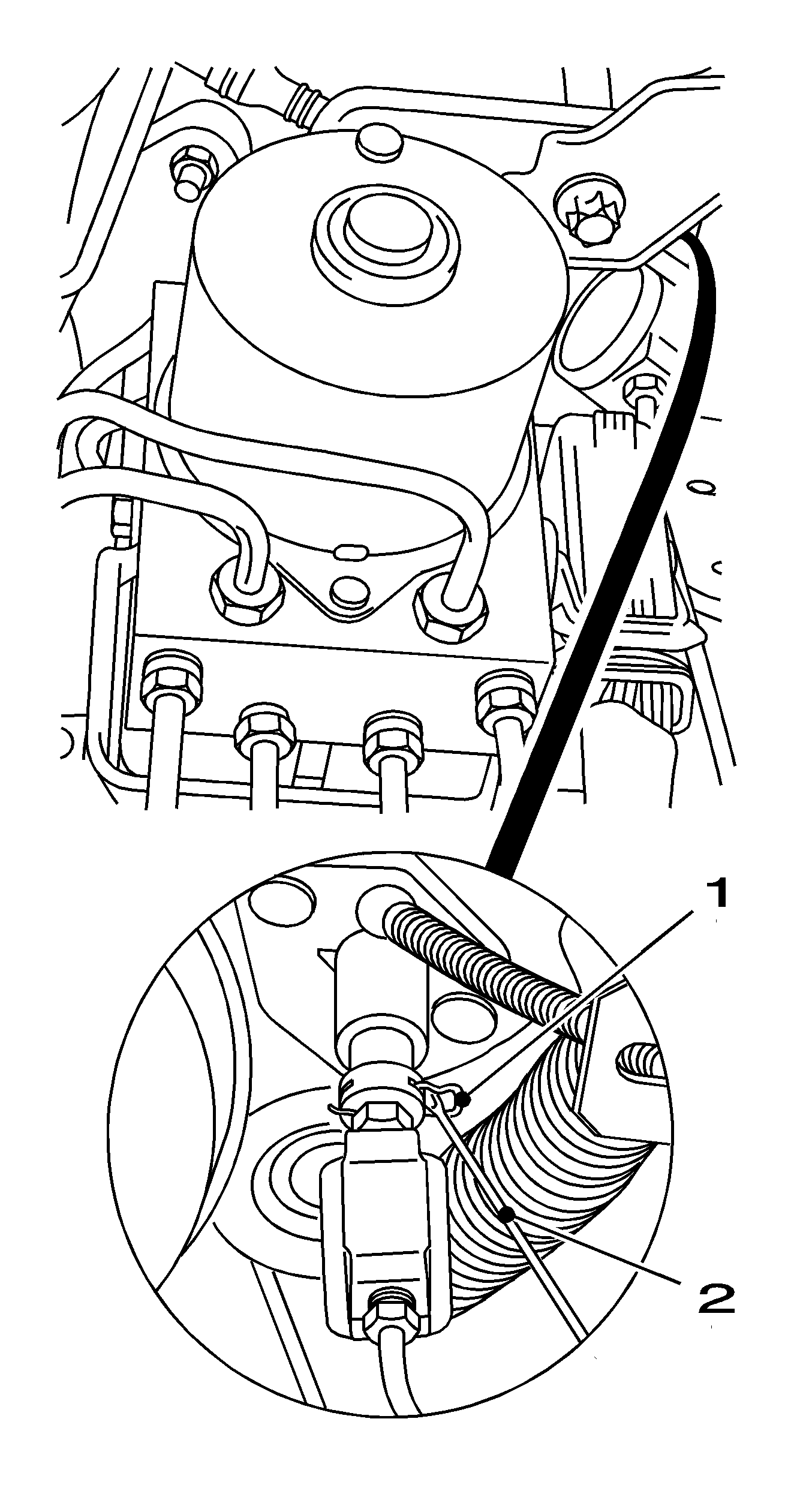 1

2