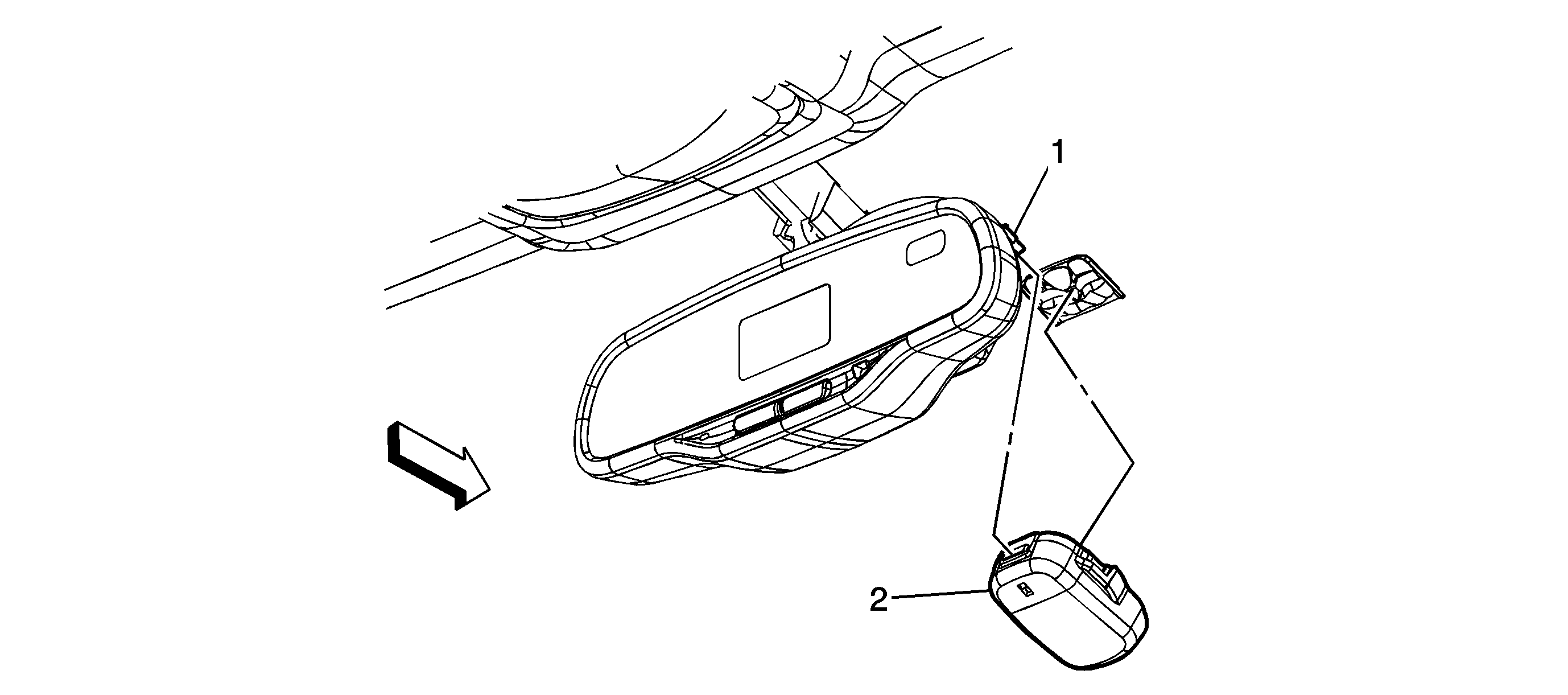 1
2