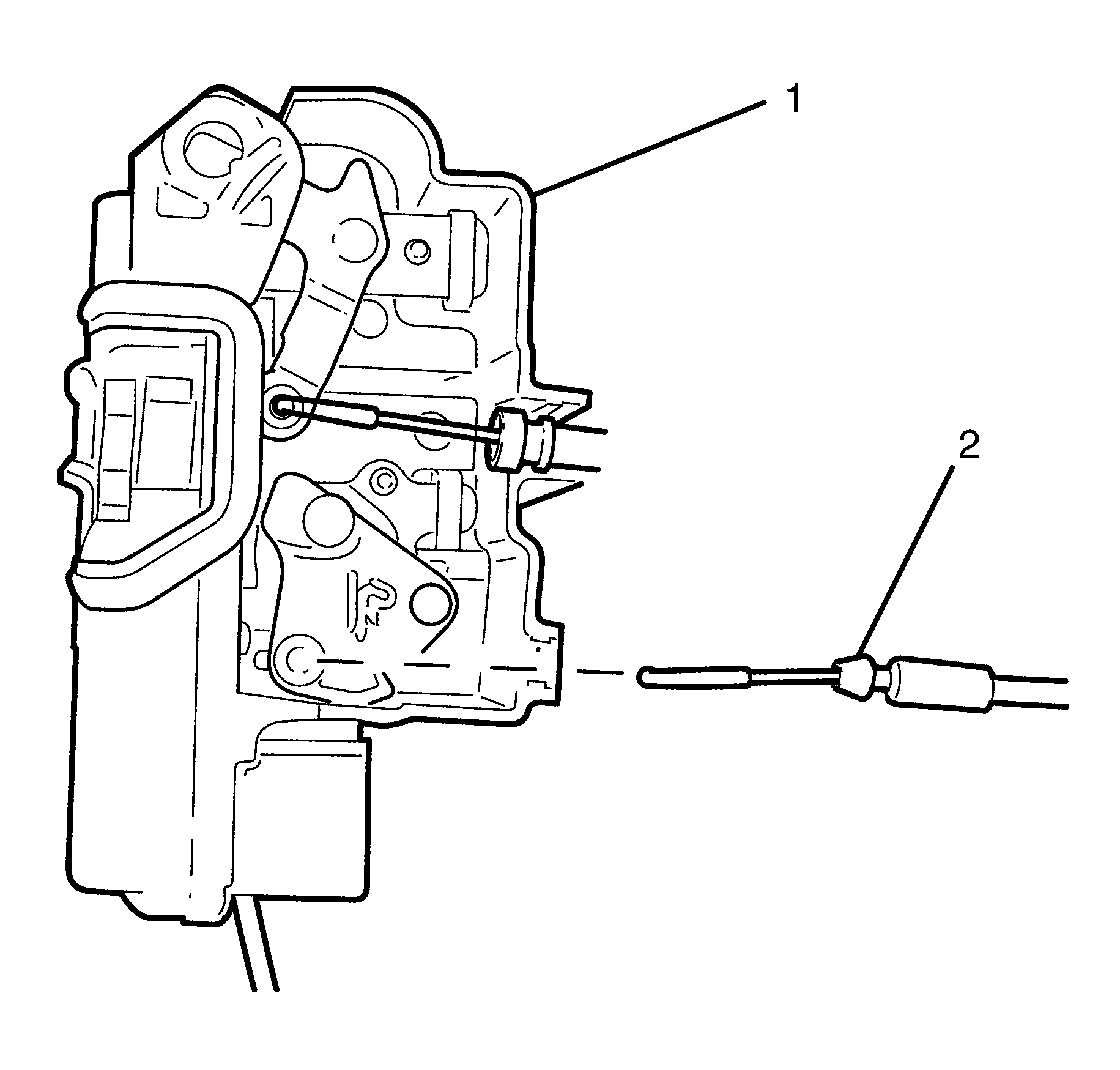 1

2