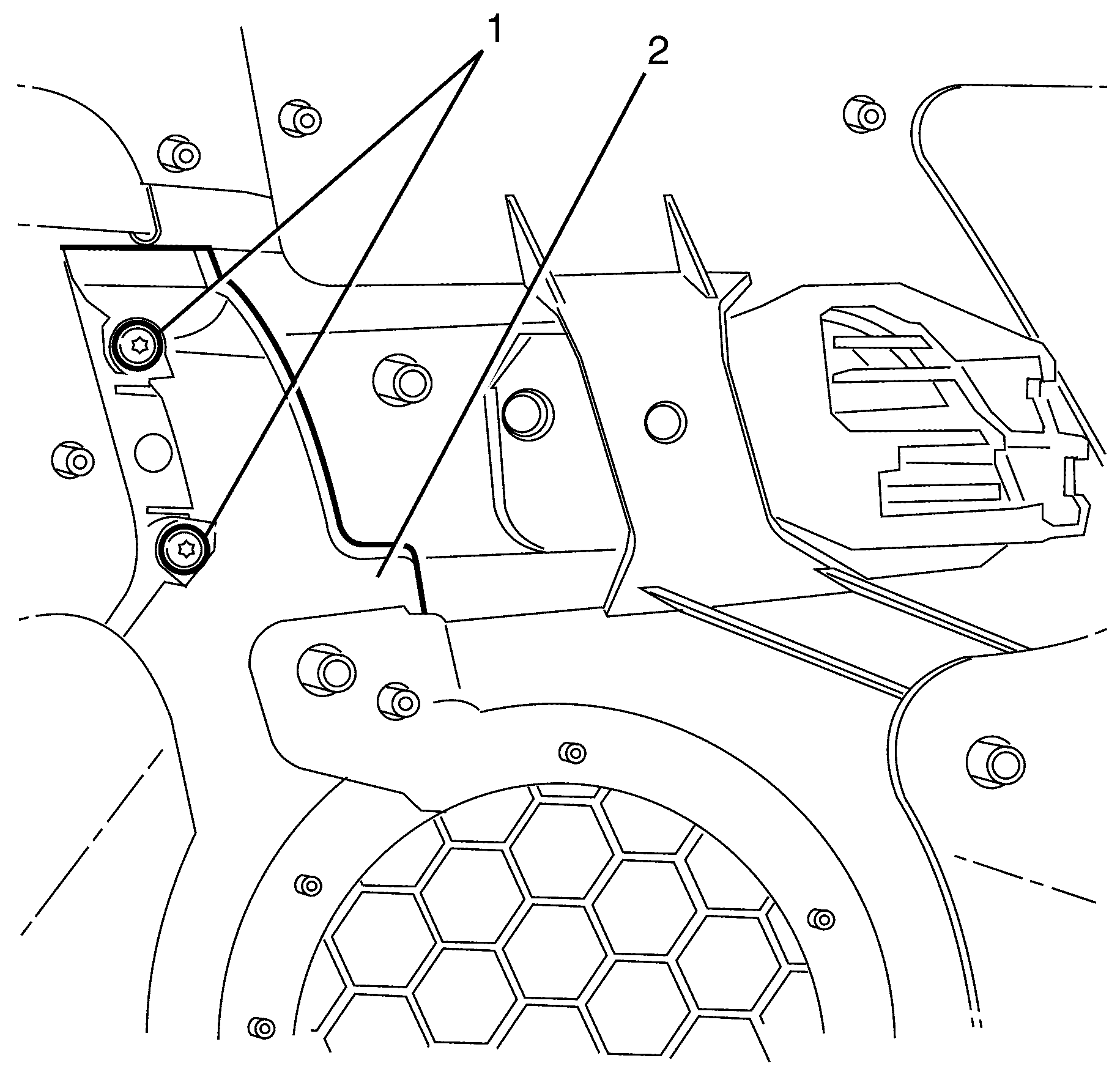 1
2