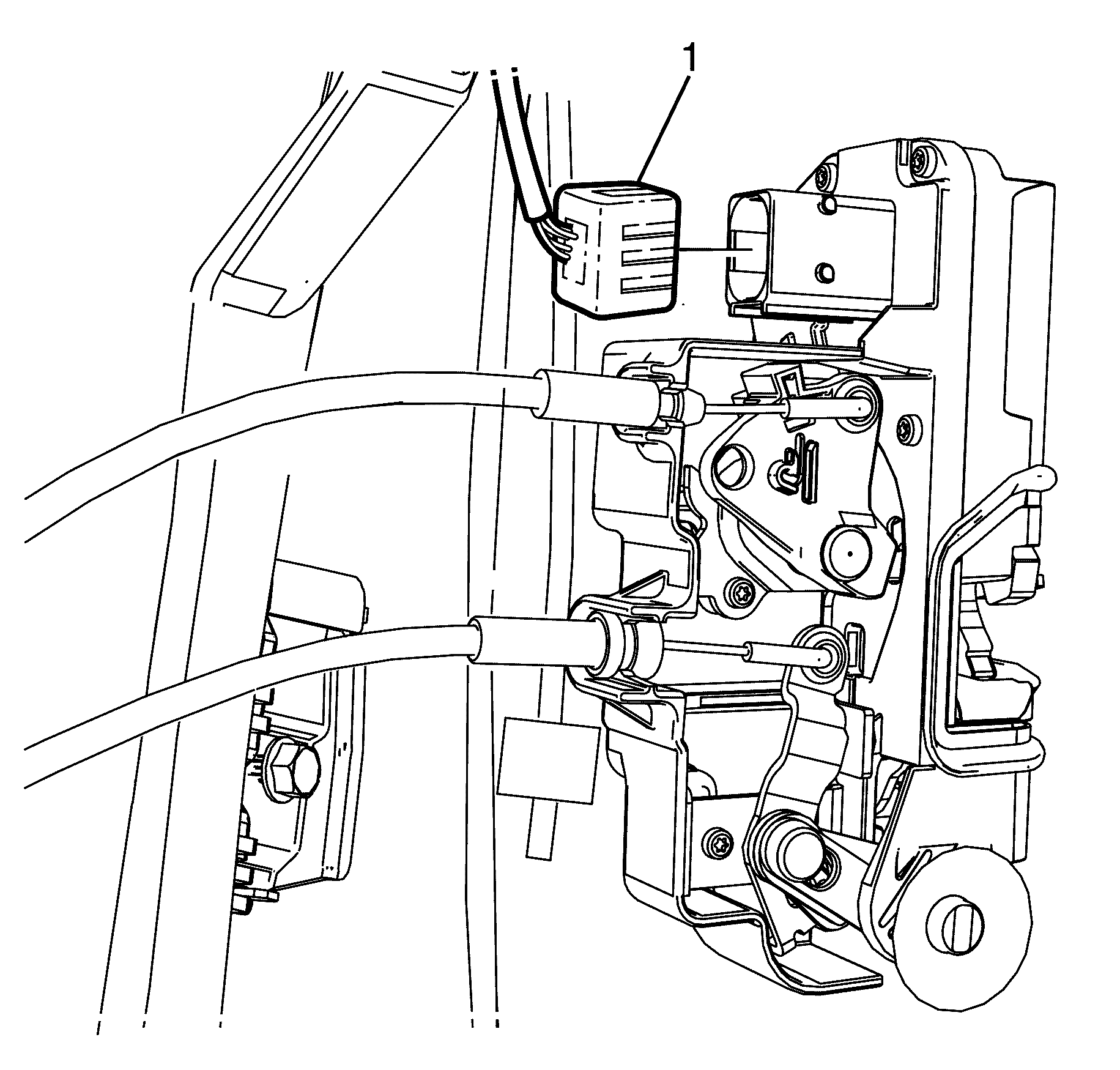 1