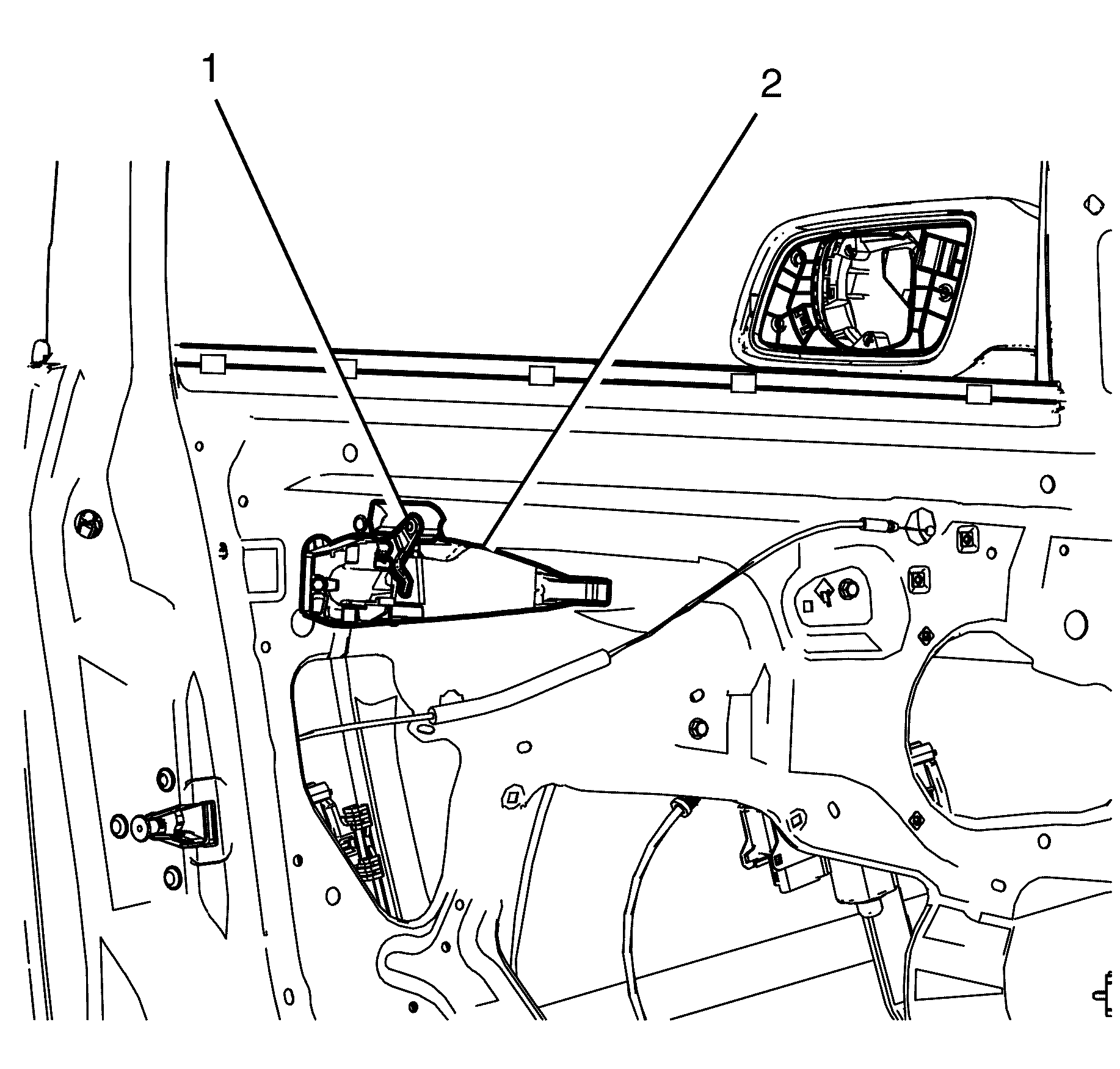 1

2