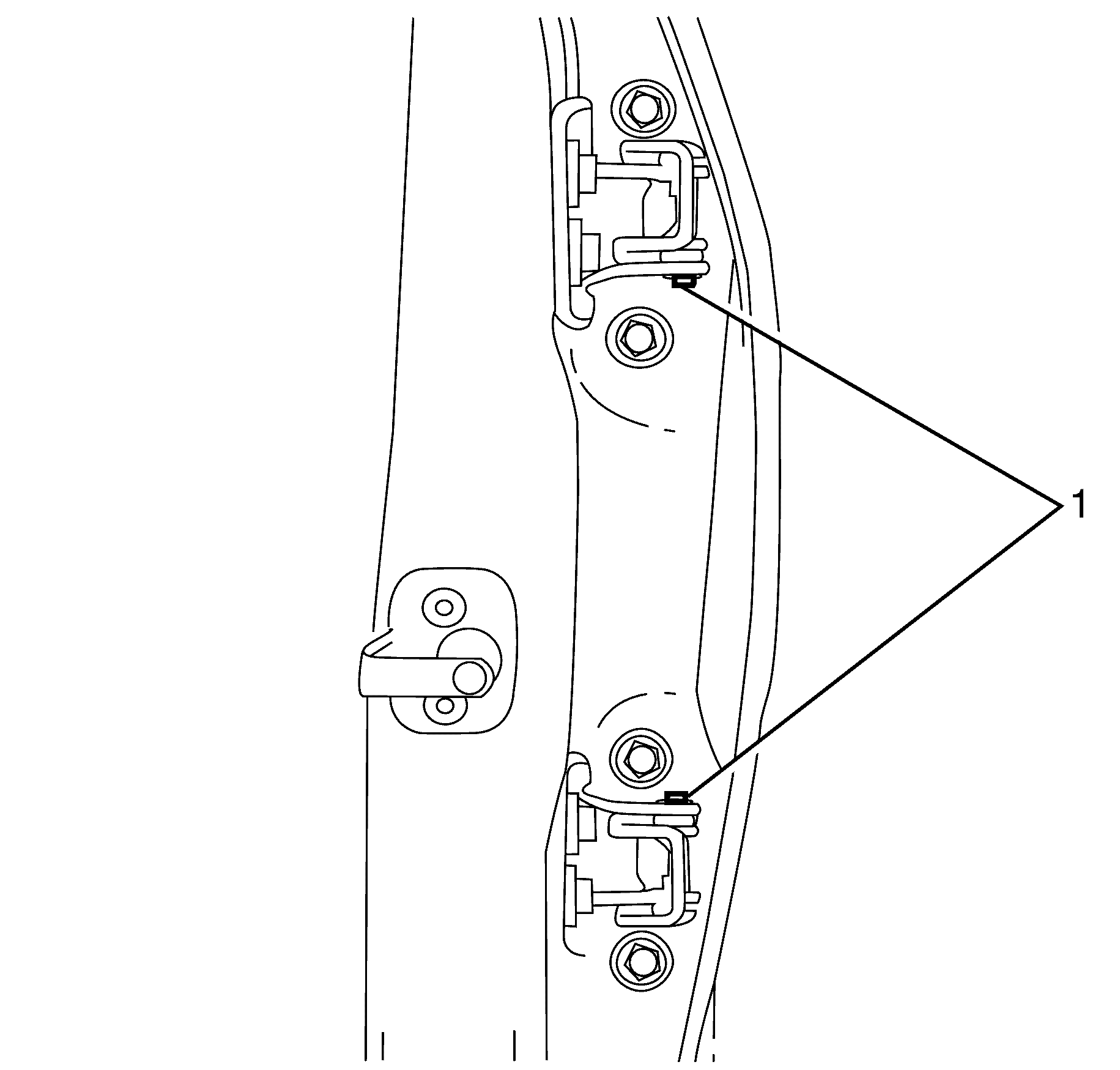 1