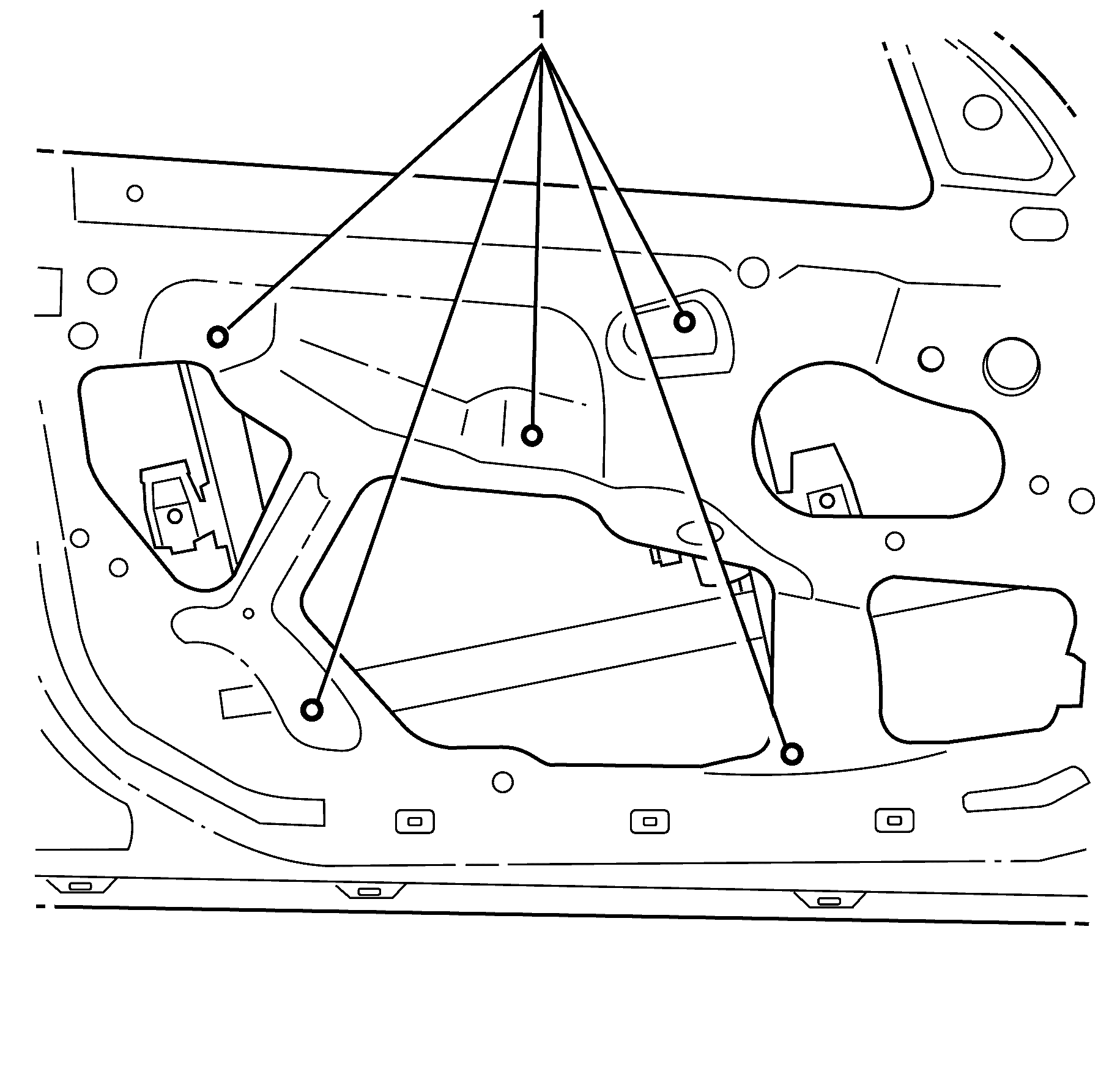 1