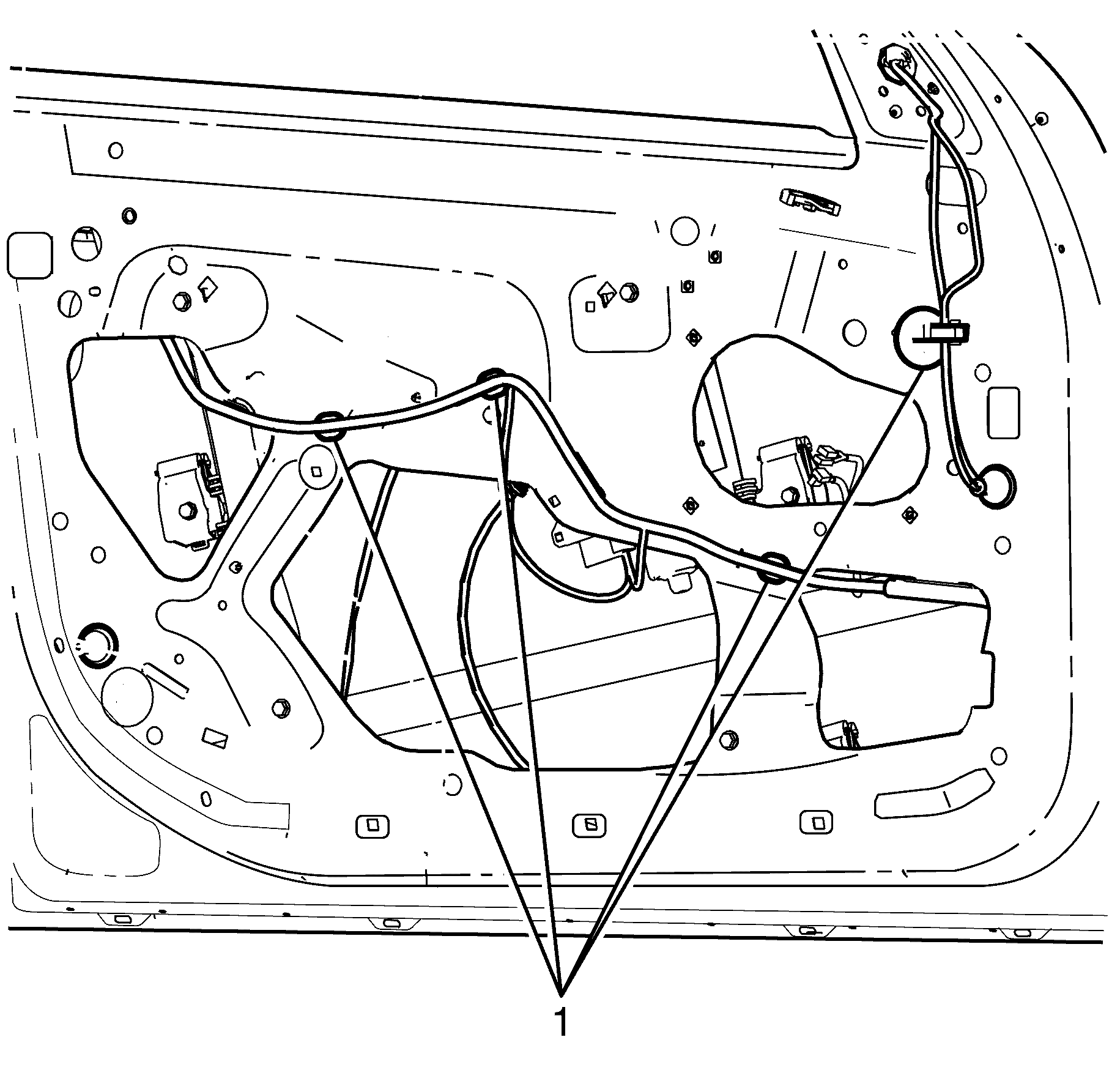 1