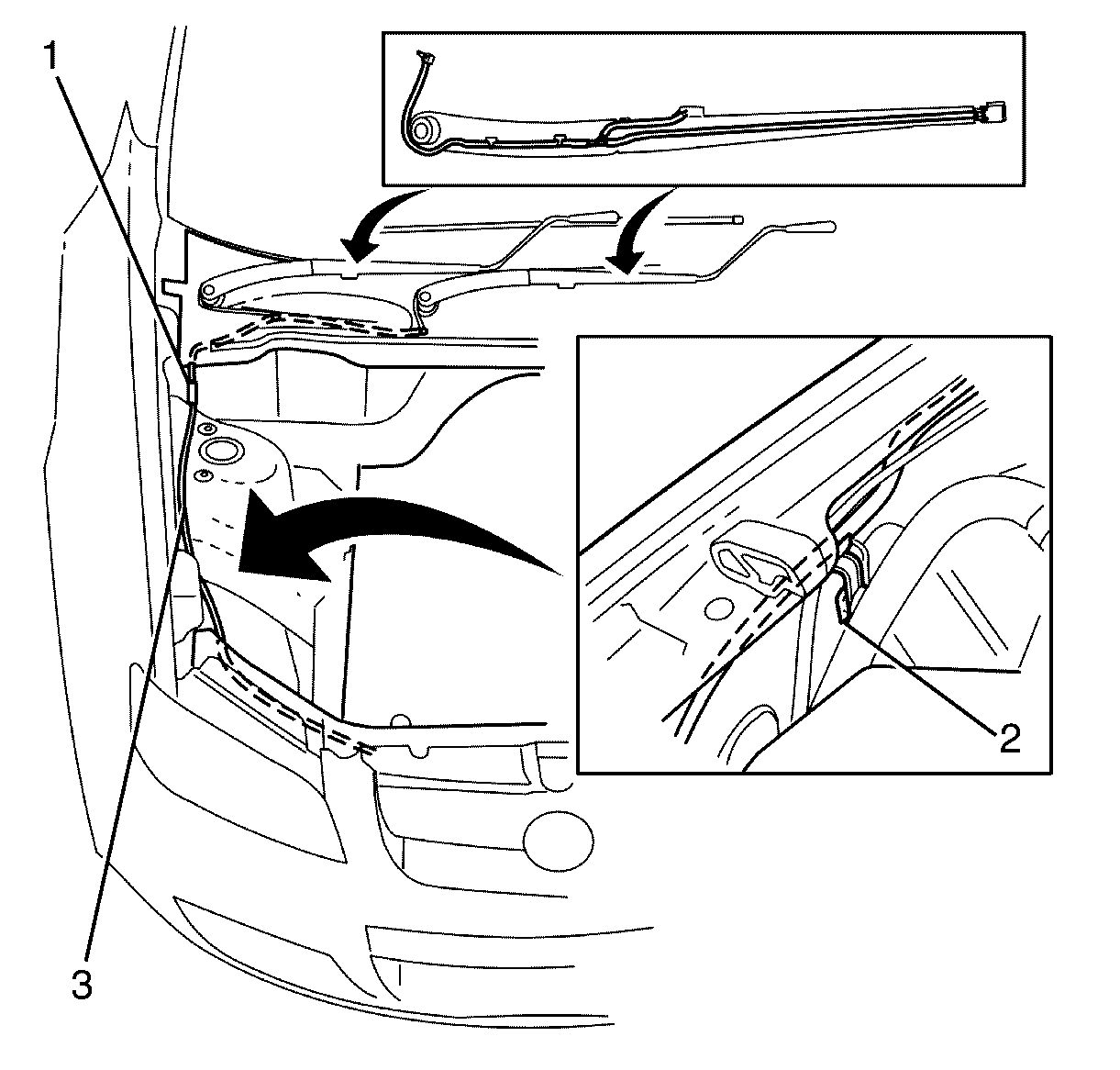 1
2
3