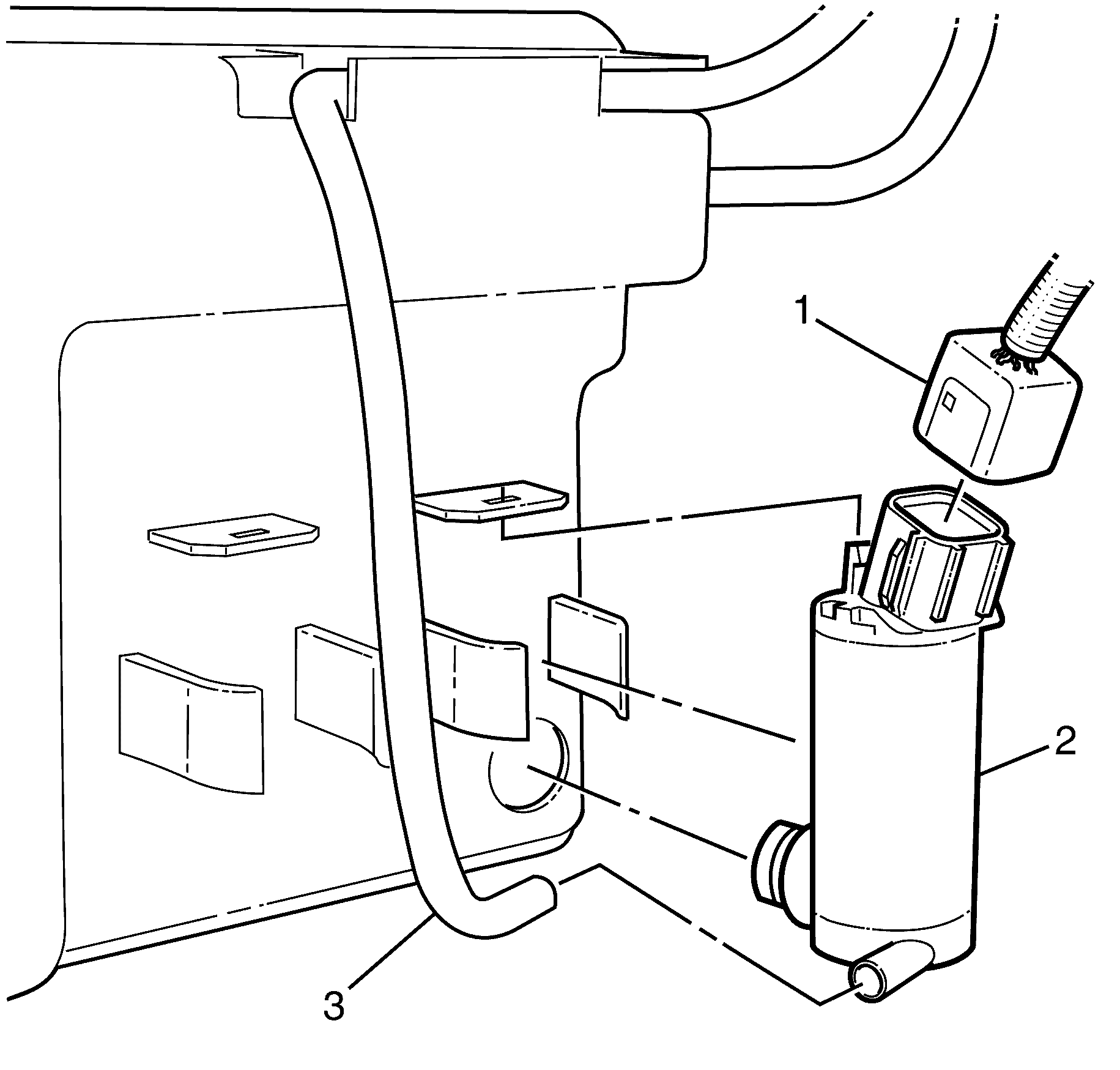 1
2
3