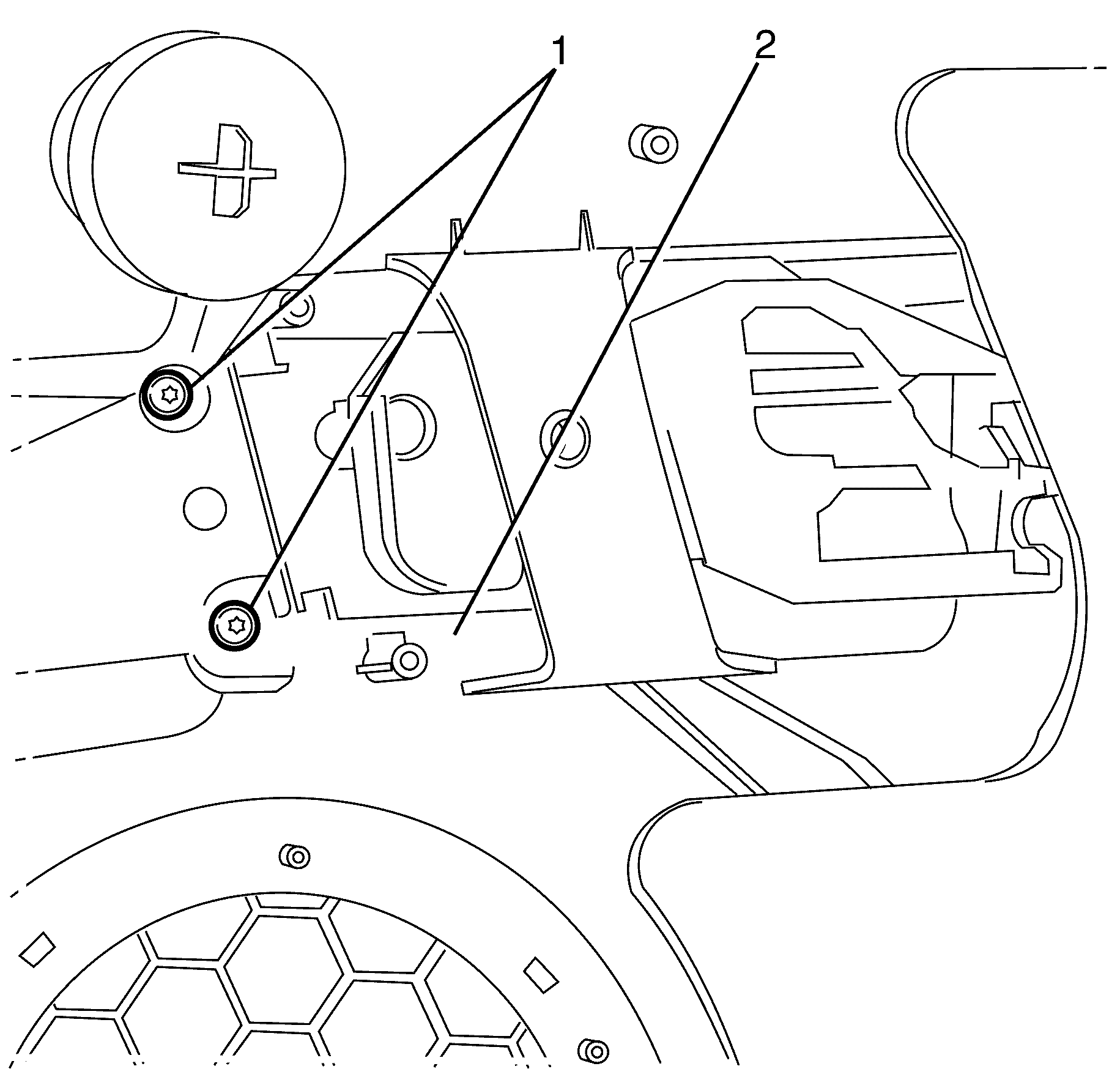 1
2