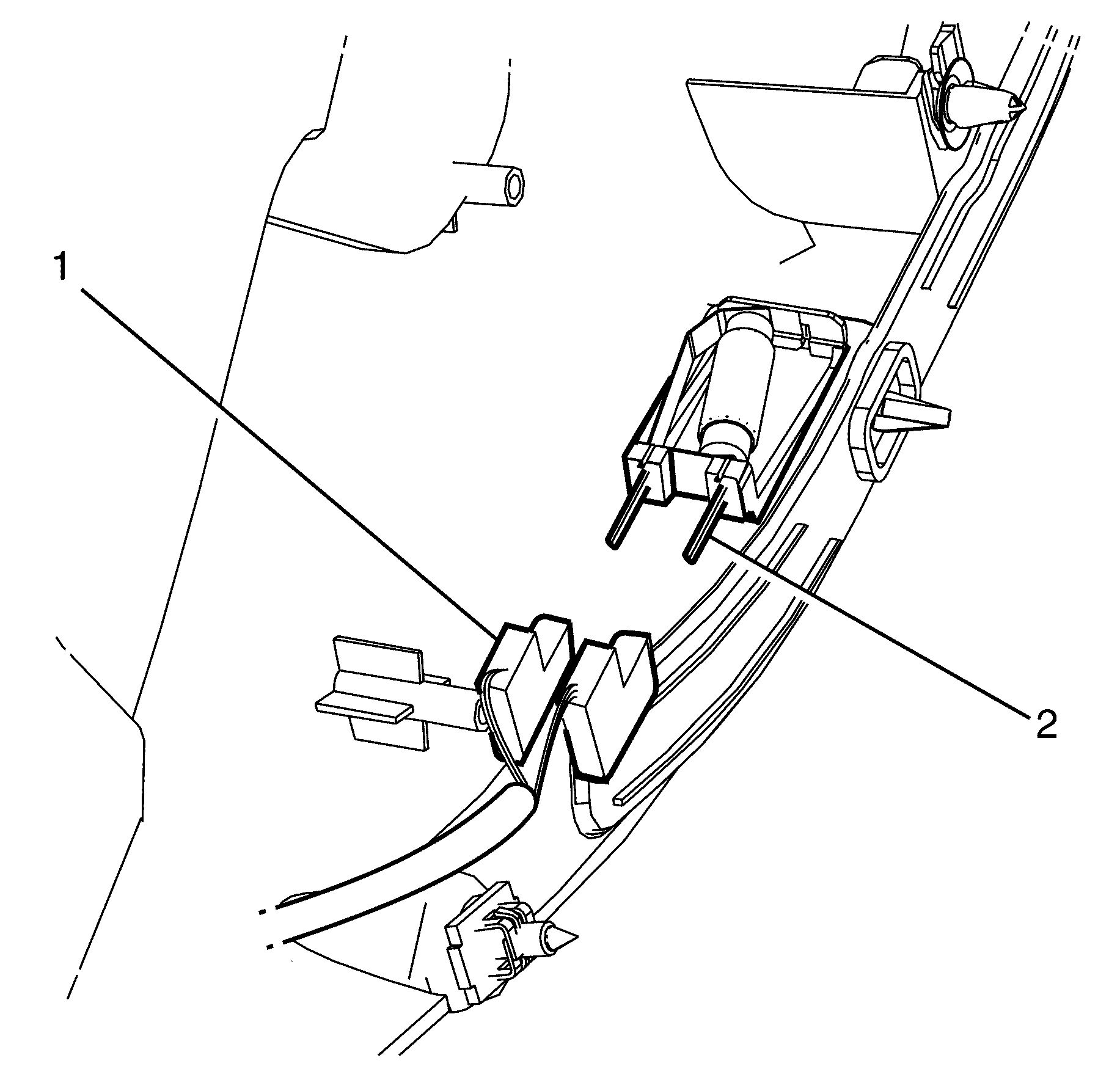 1

2