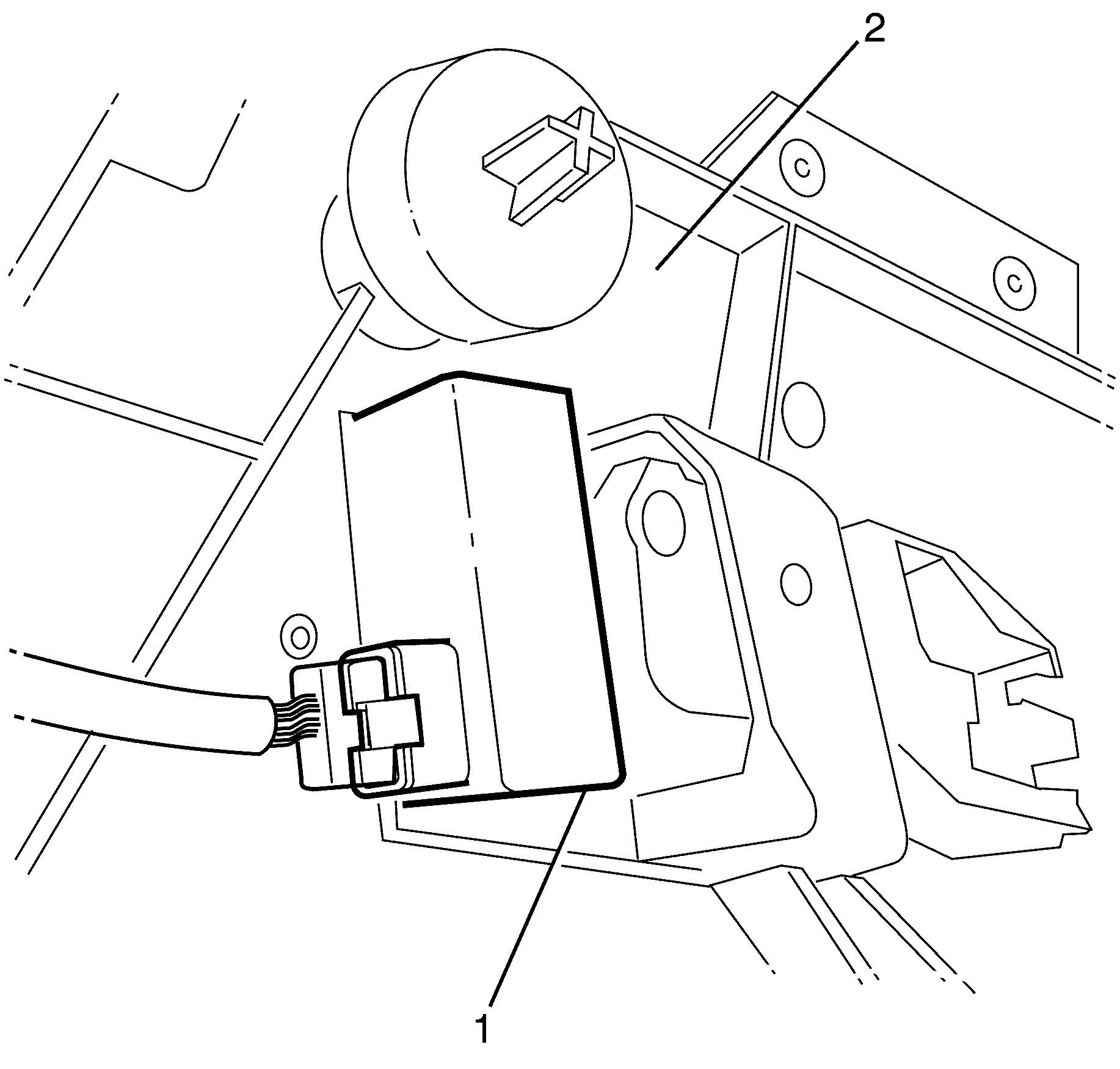 2
1