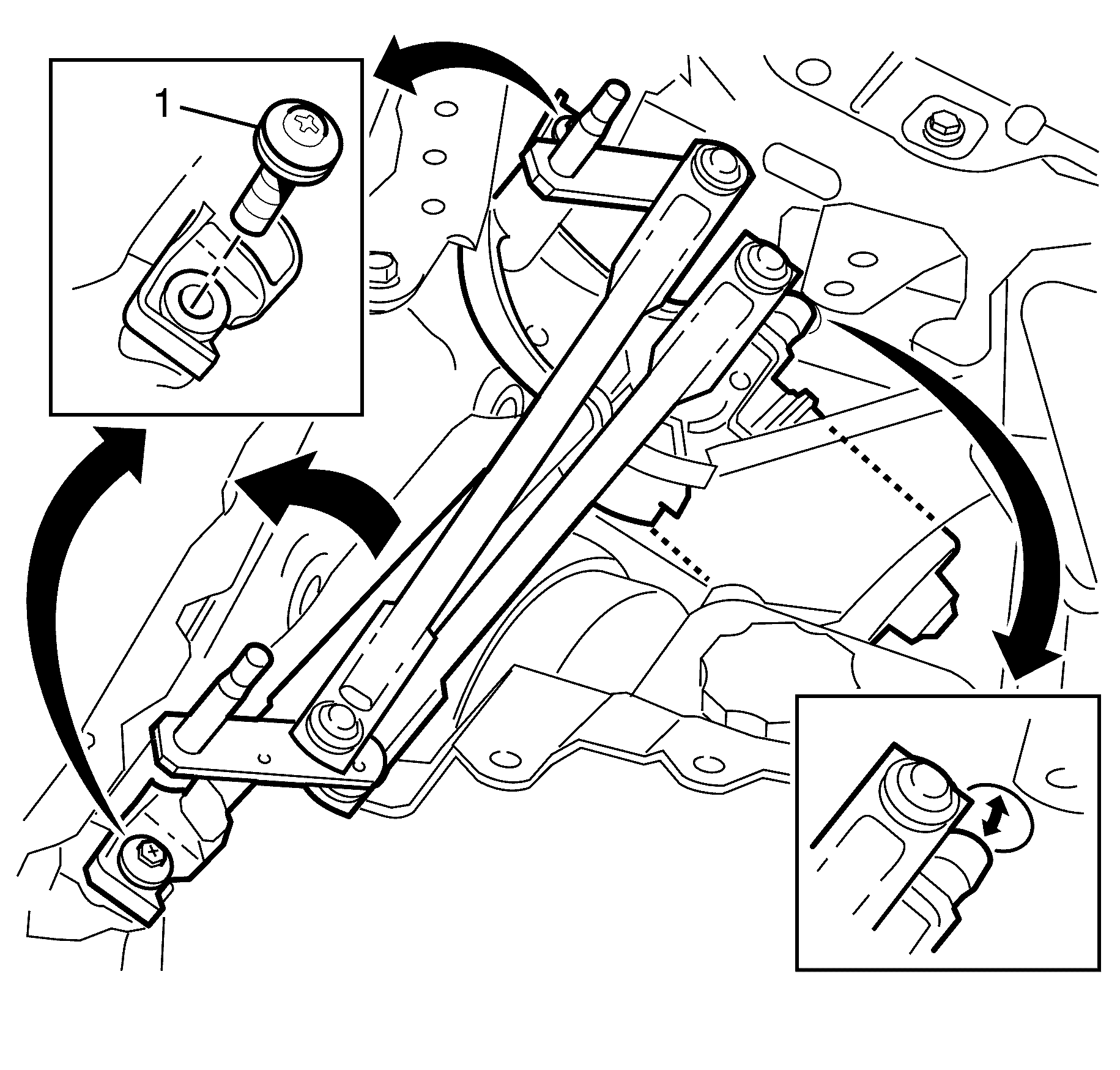 1