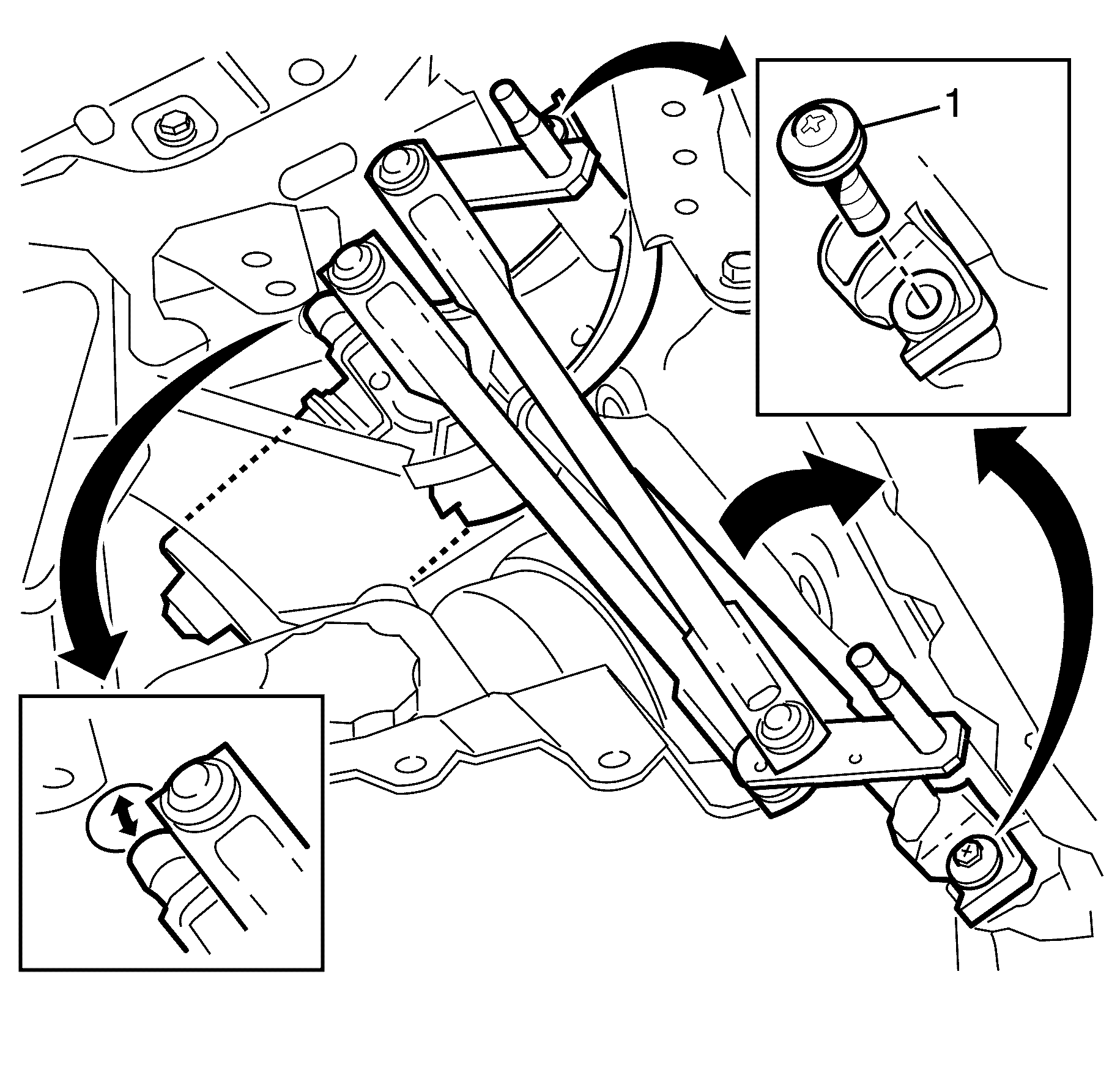 1