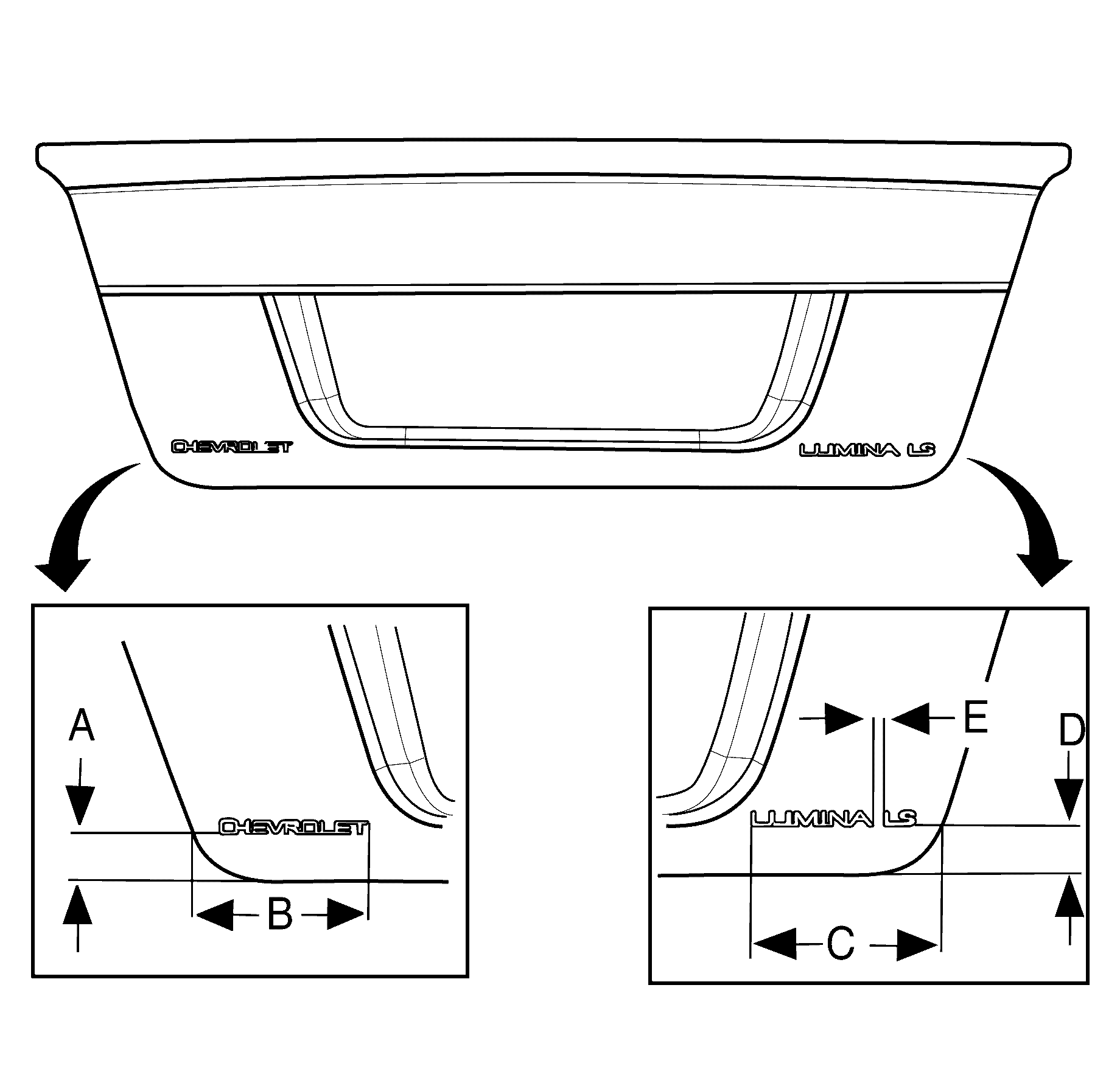 CHEVROLET
LUMINA LS
A
CHEVROLET
B
E
D
LUMINA LS
C