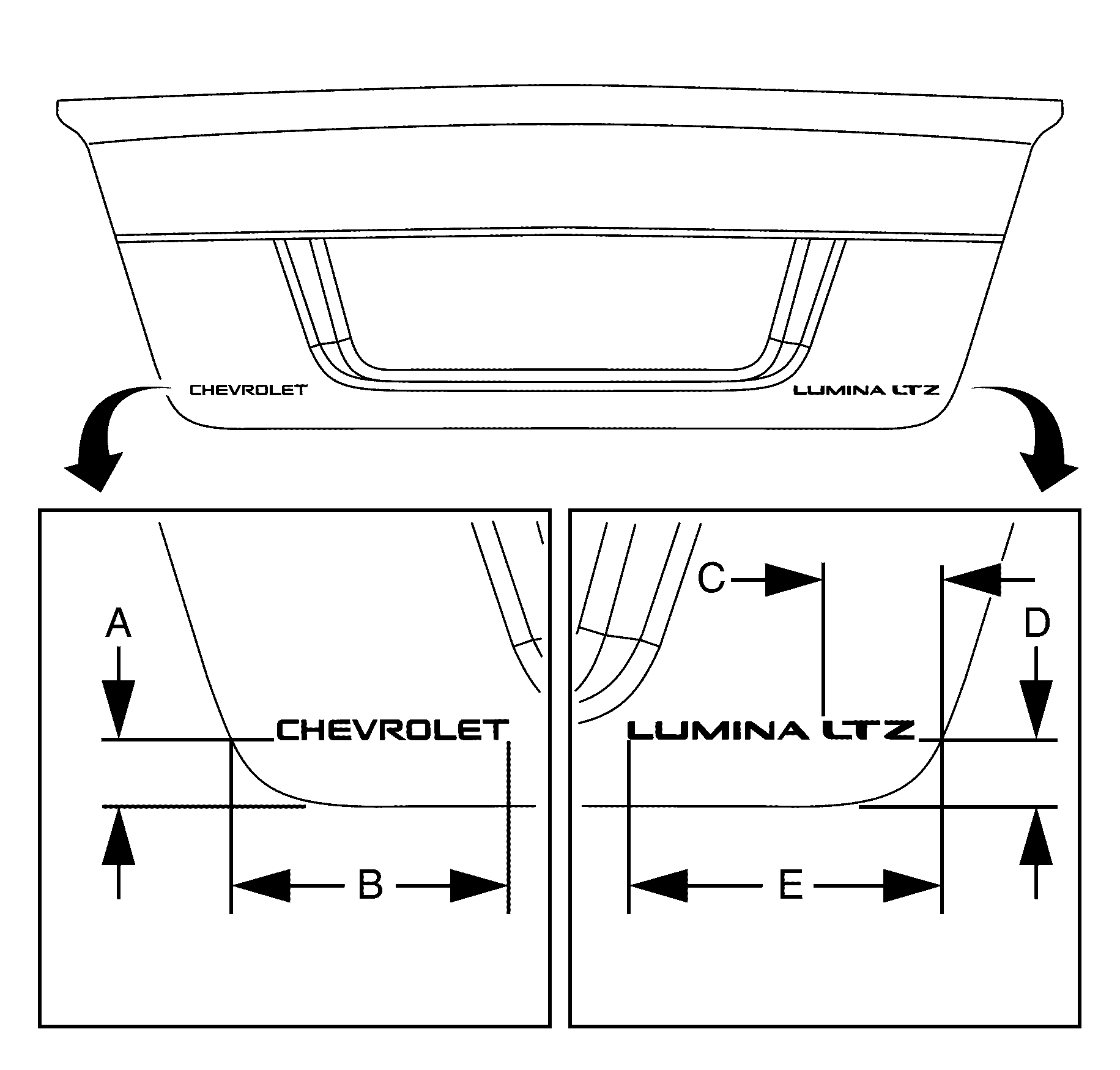 CHEVROLET
LUMINA LTZ

A
CHEVROLET
B

C
D
LUMINA LTZ
E