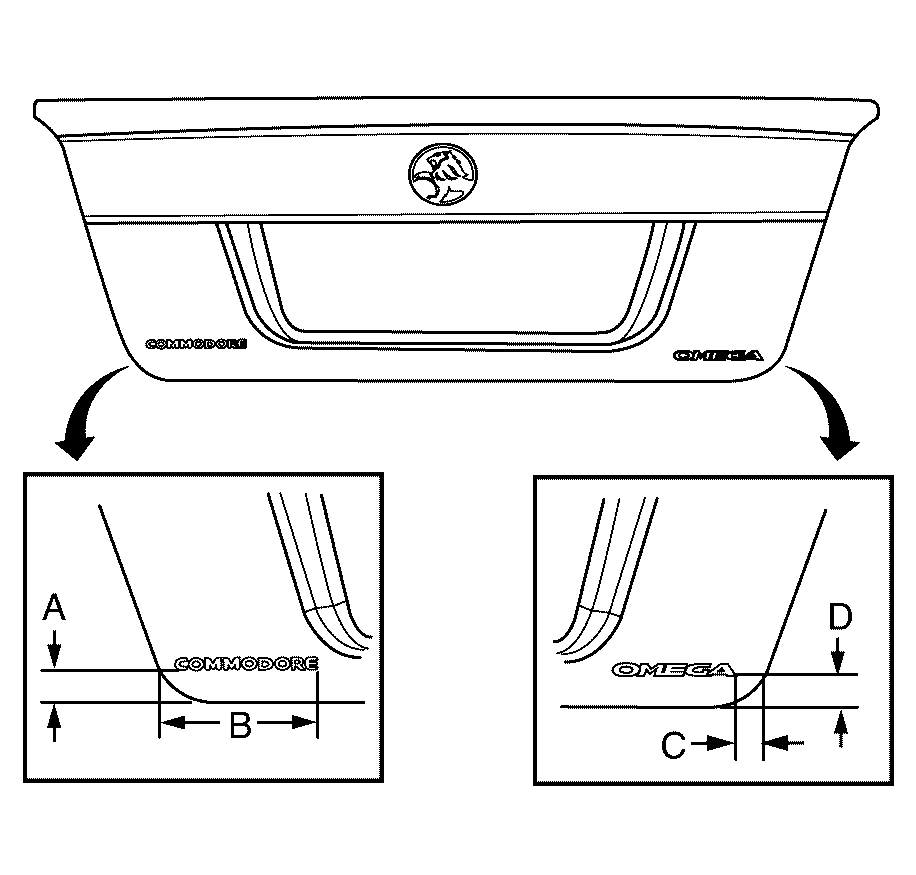 COMMODORE
OMEGA
A
COMMODORE
B
OMEGA
D
C