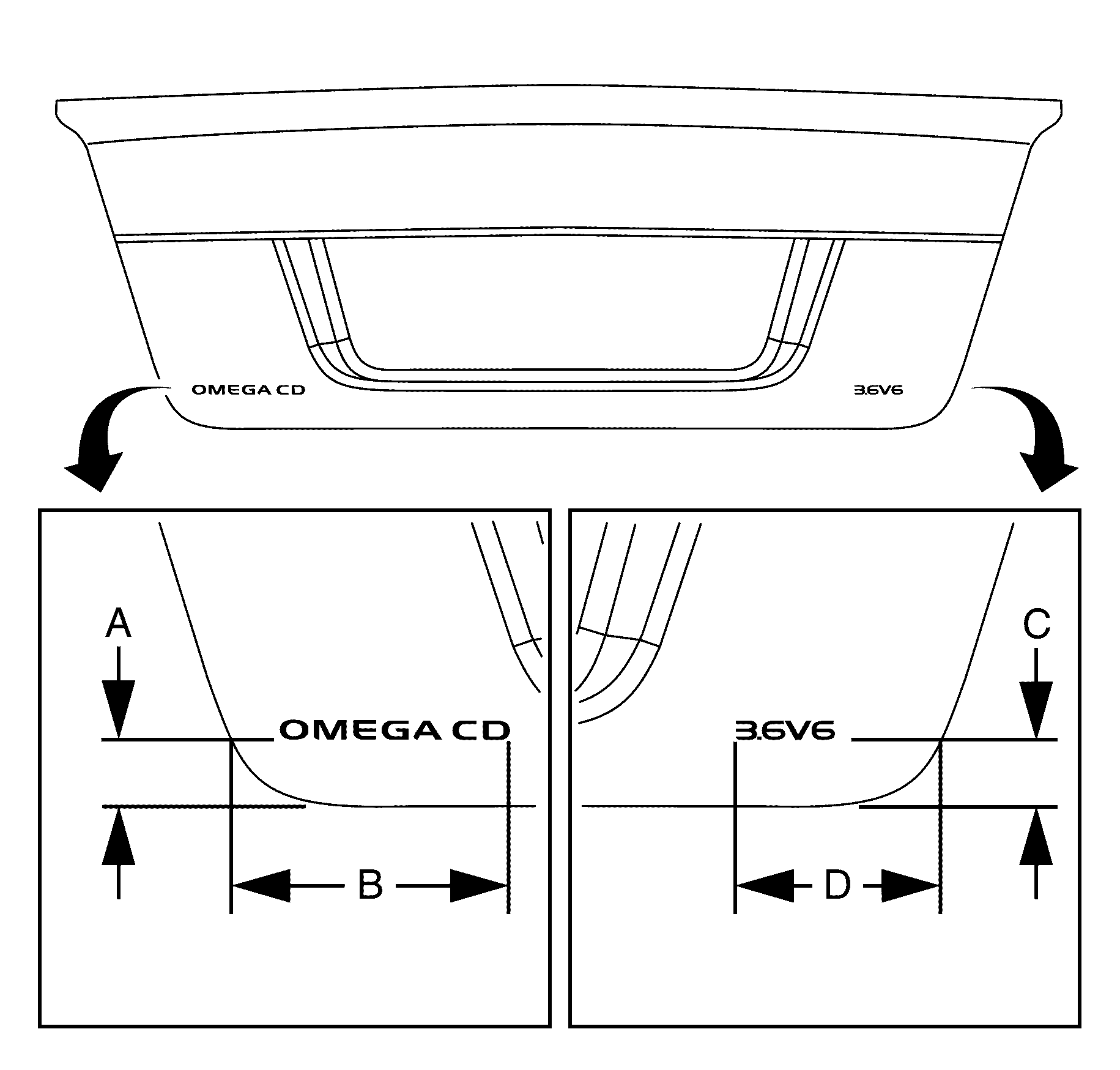 OMEGA CD

3.6V6

A

OMEGA CD

B

C

3.6V6

D