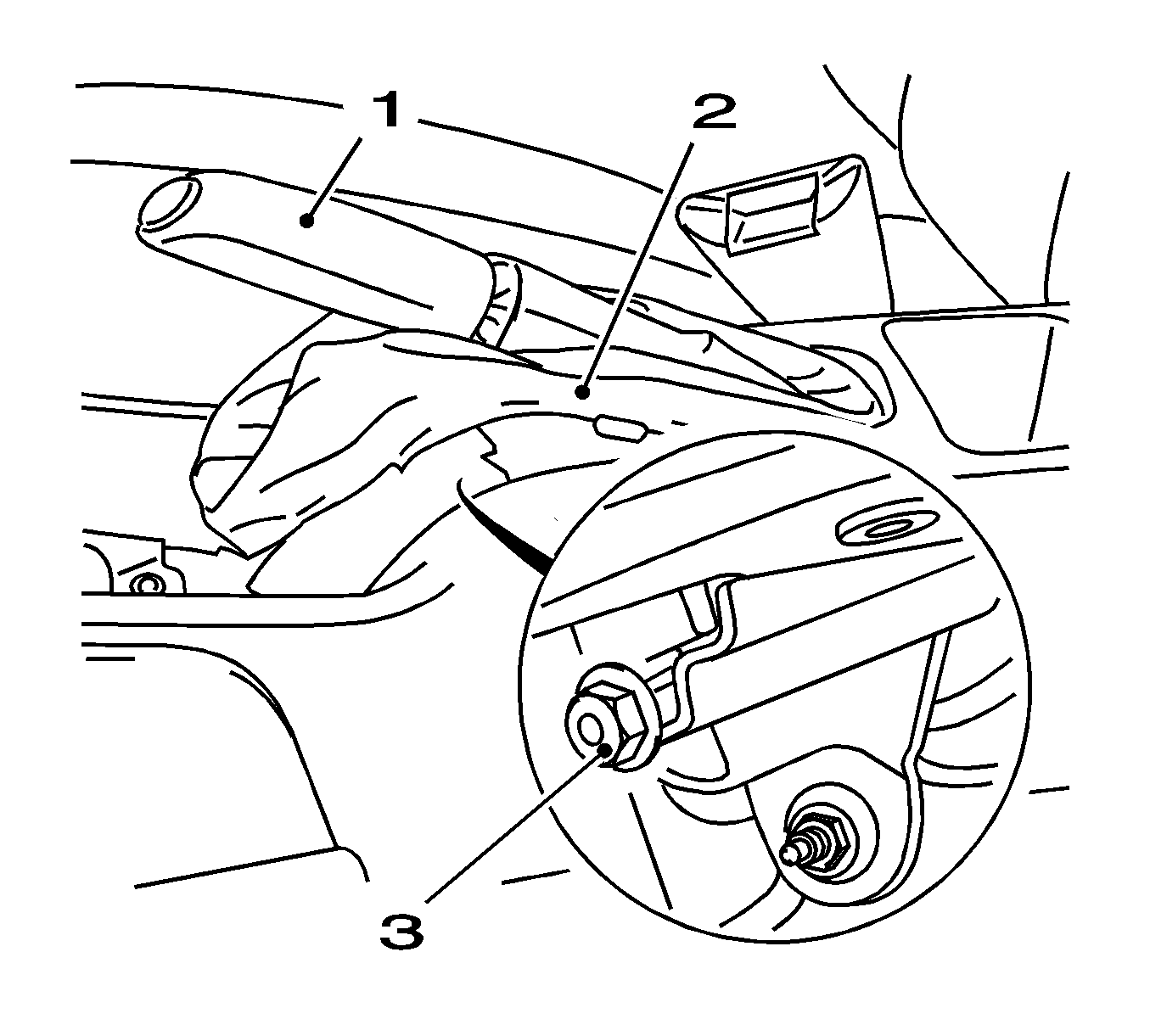 1
2
3