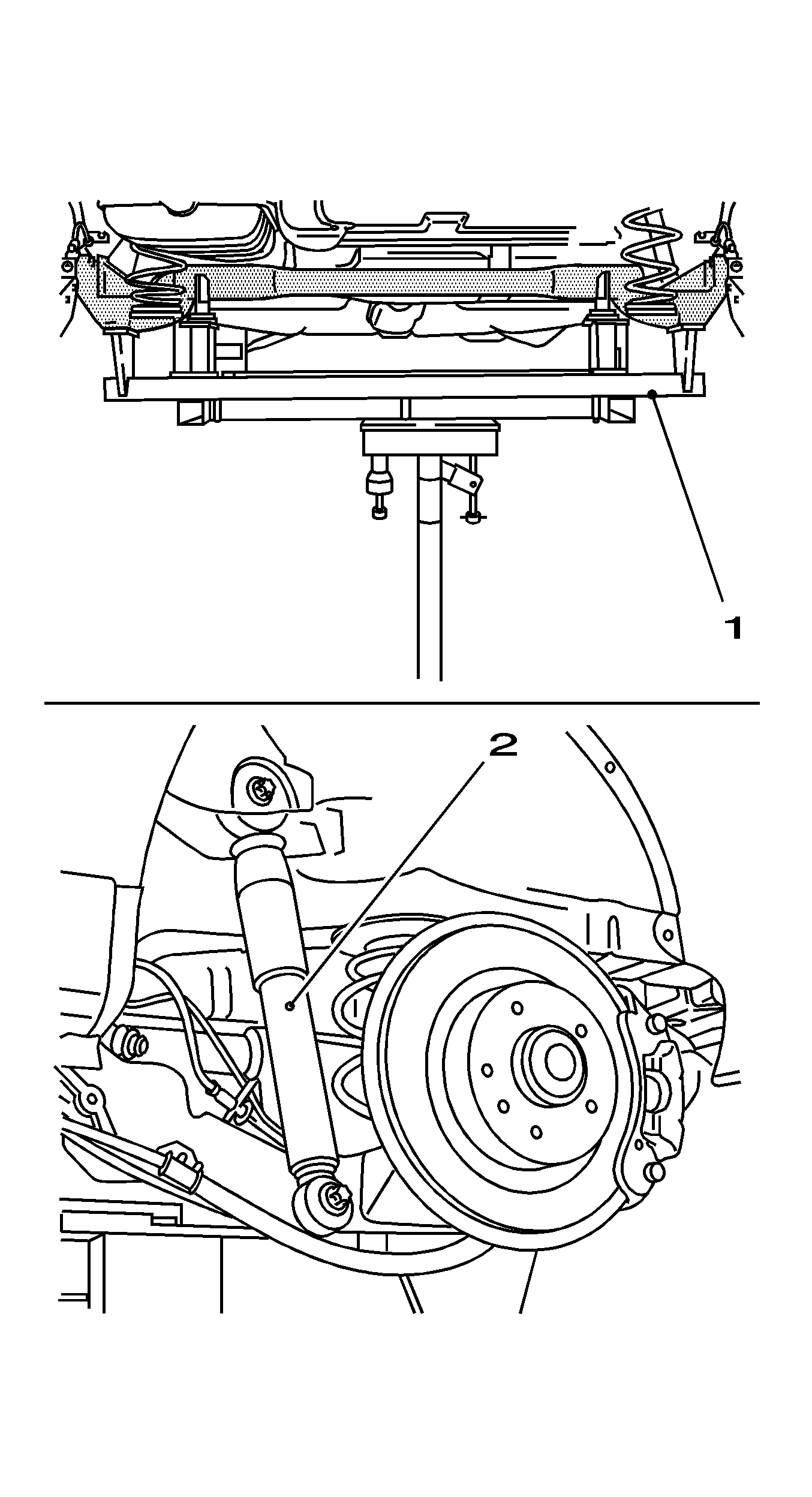 1

2