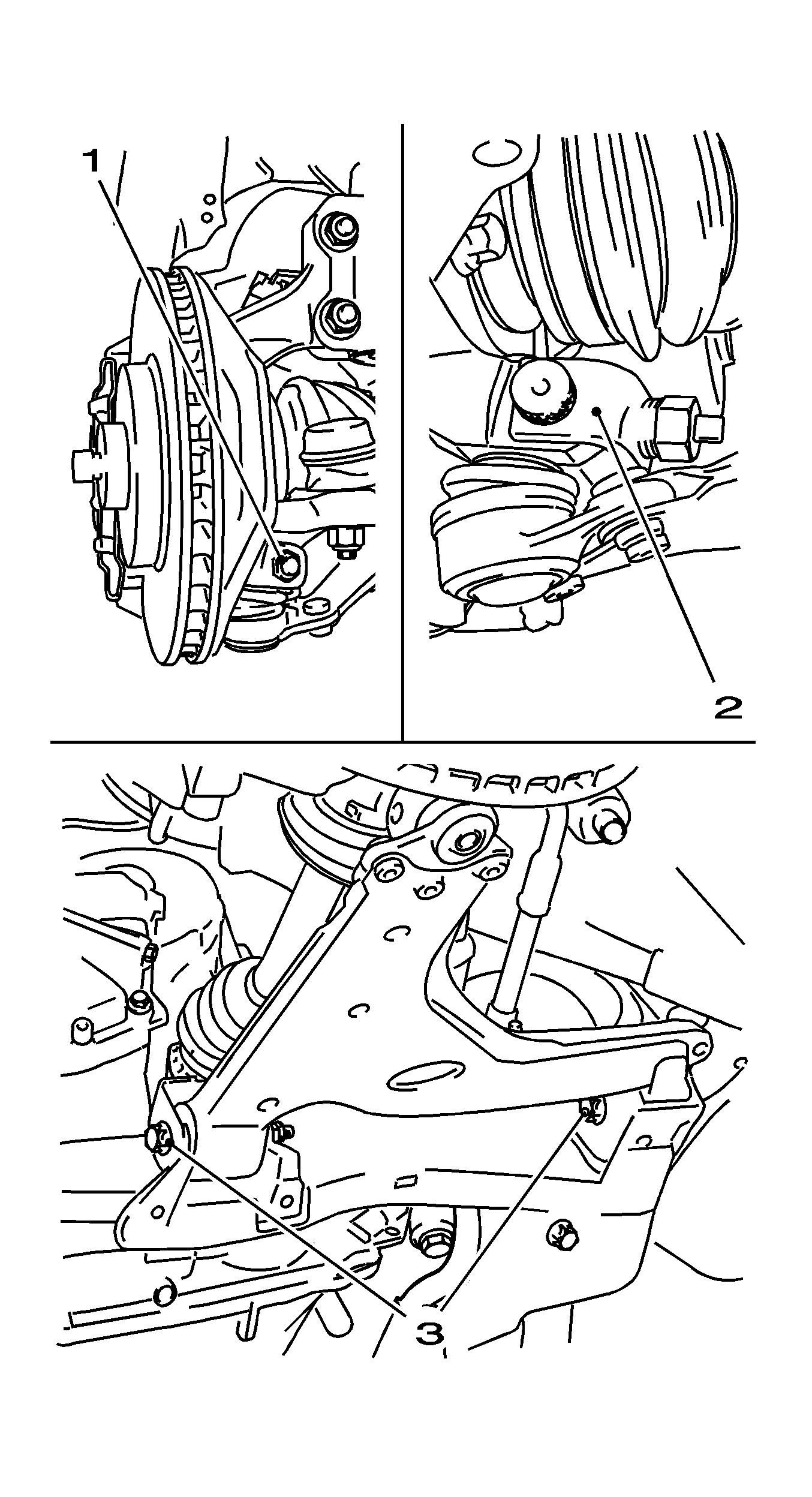 1

2

3