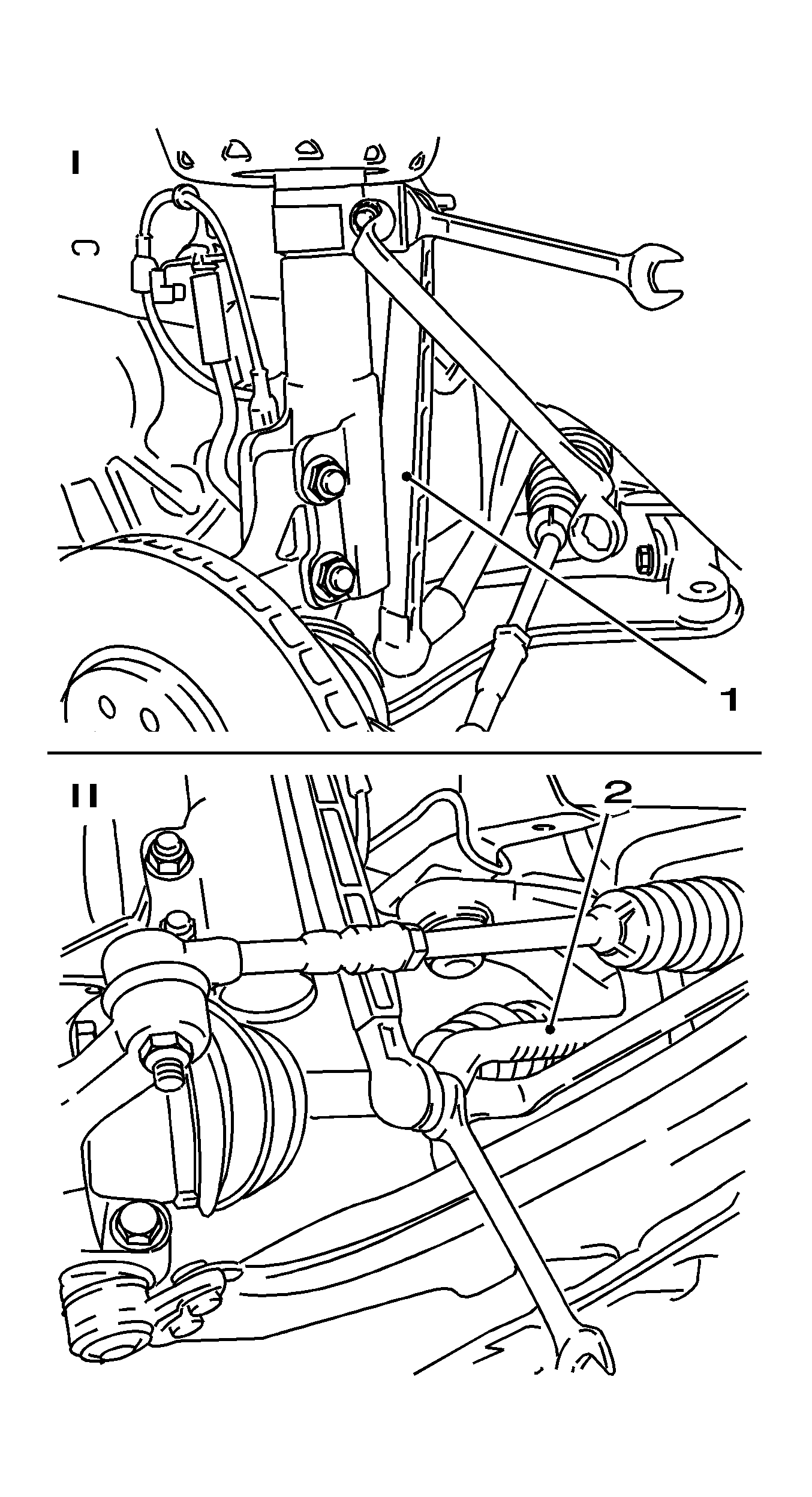 I

1

II

2