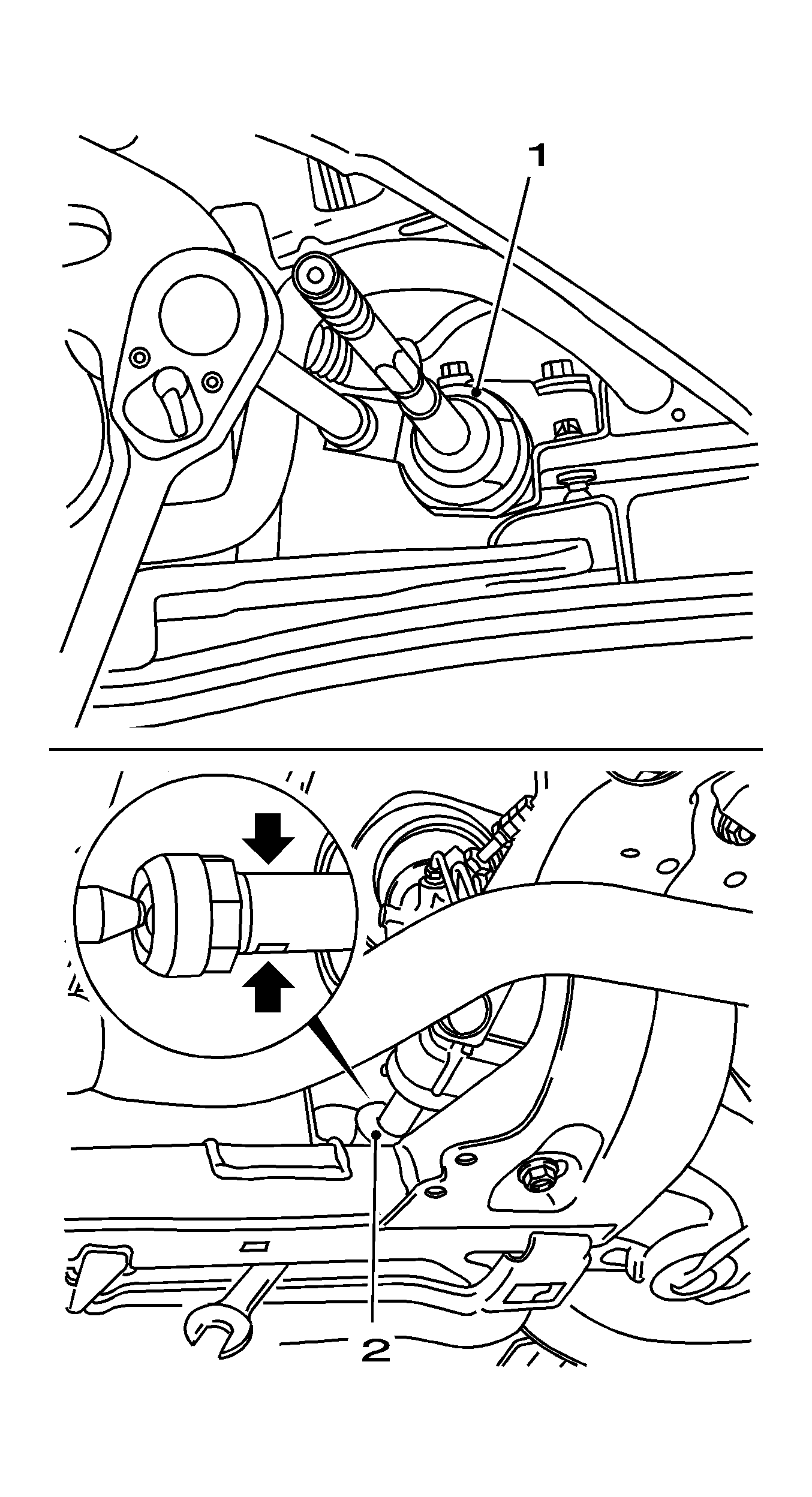 1

2