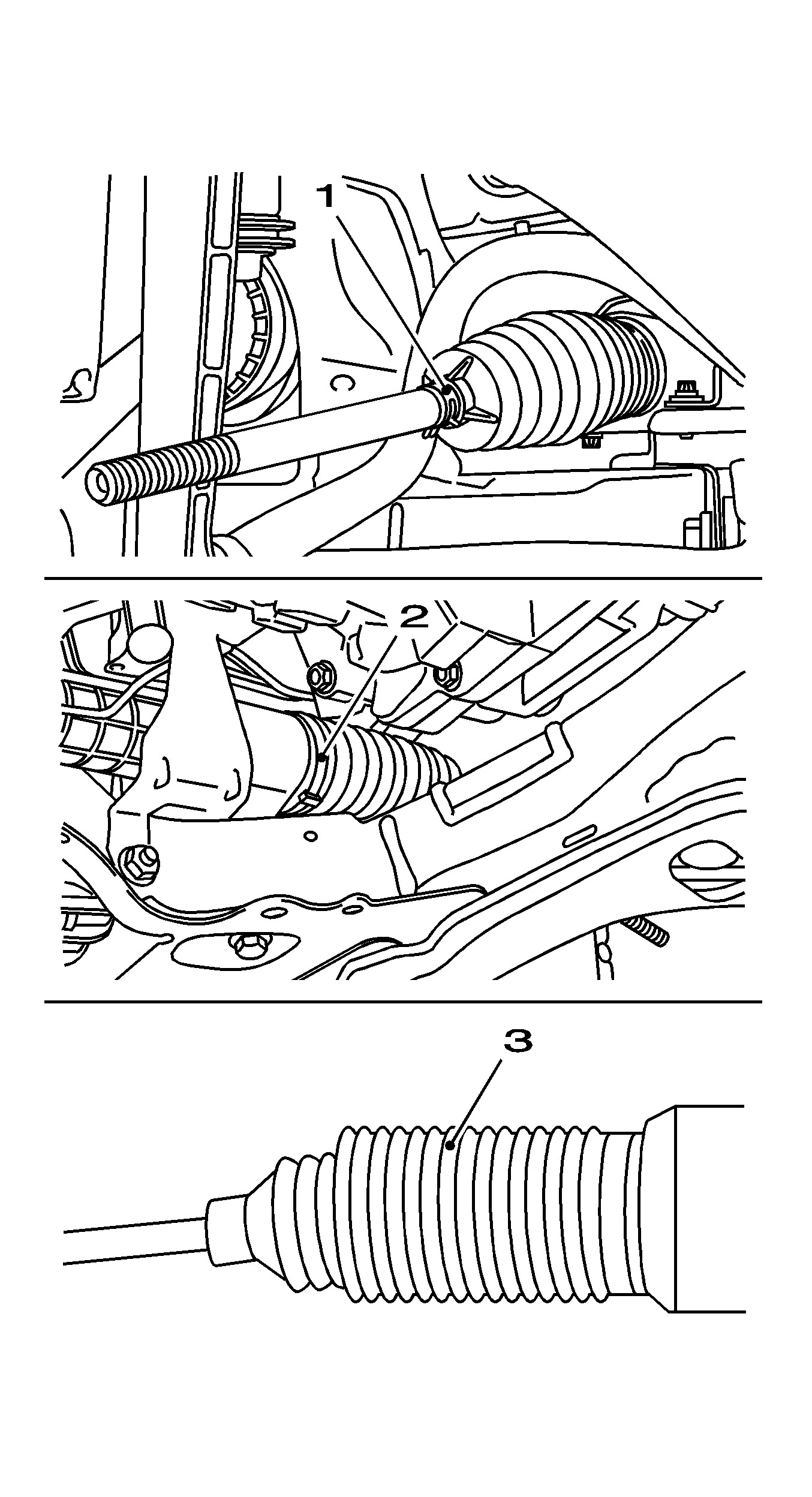 1

2

3