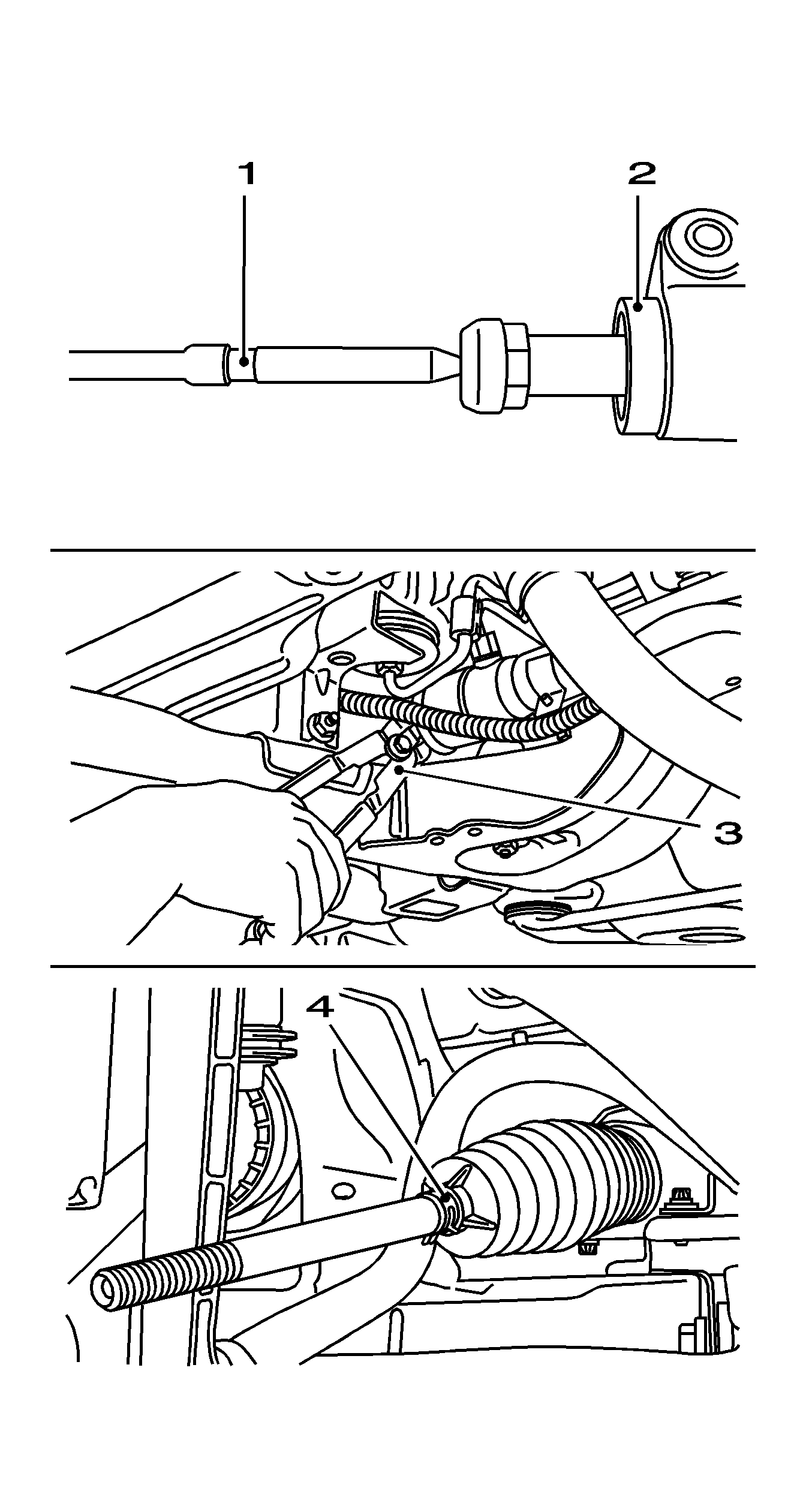 1
2
3
4