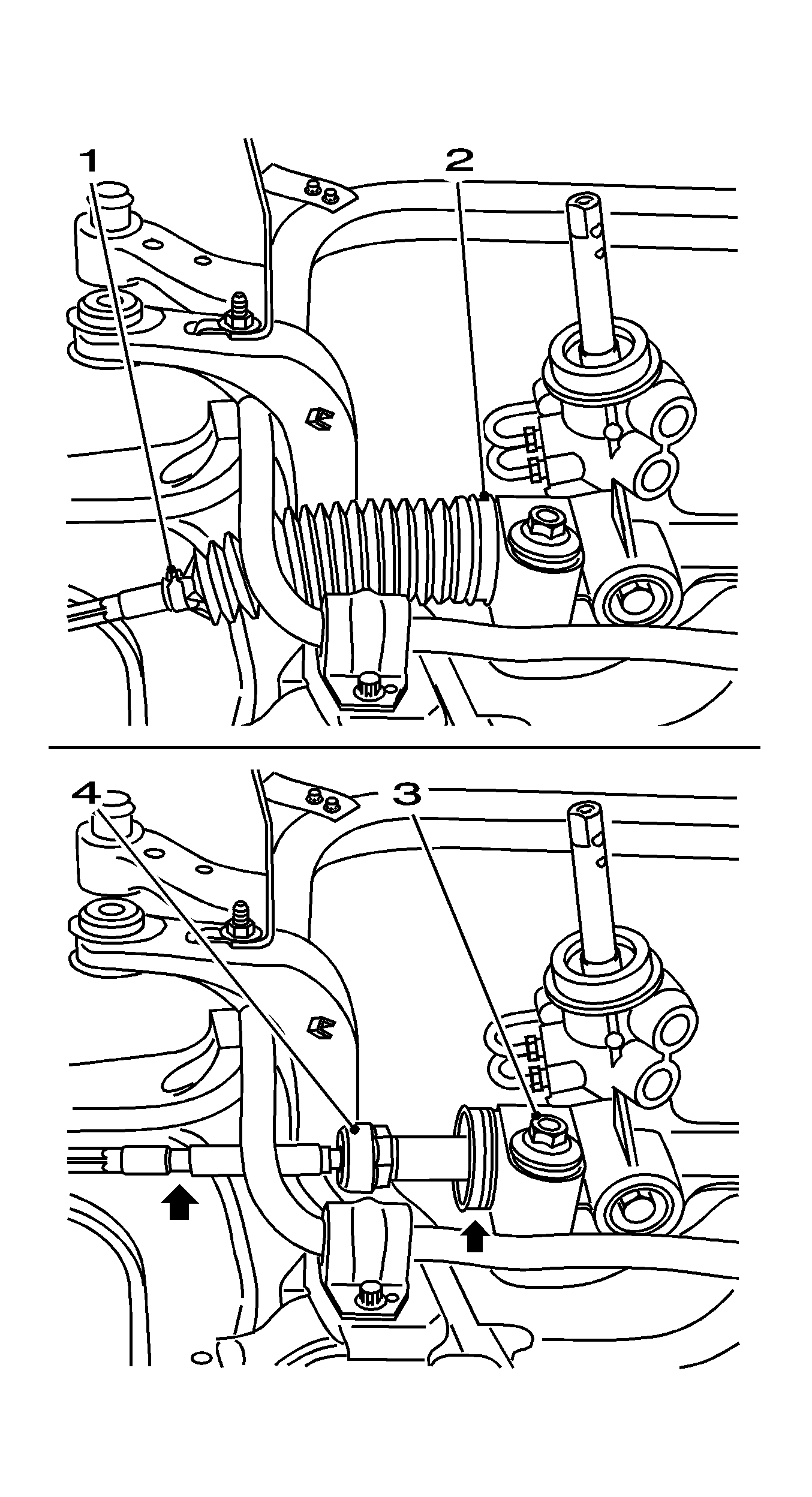 1
2
4
3