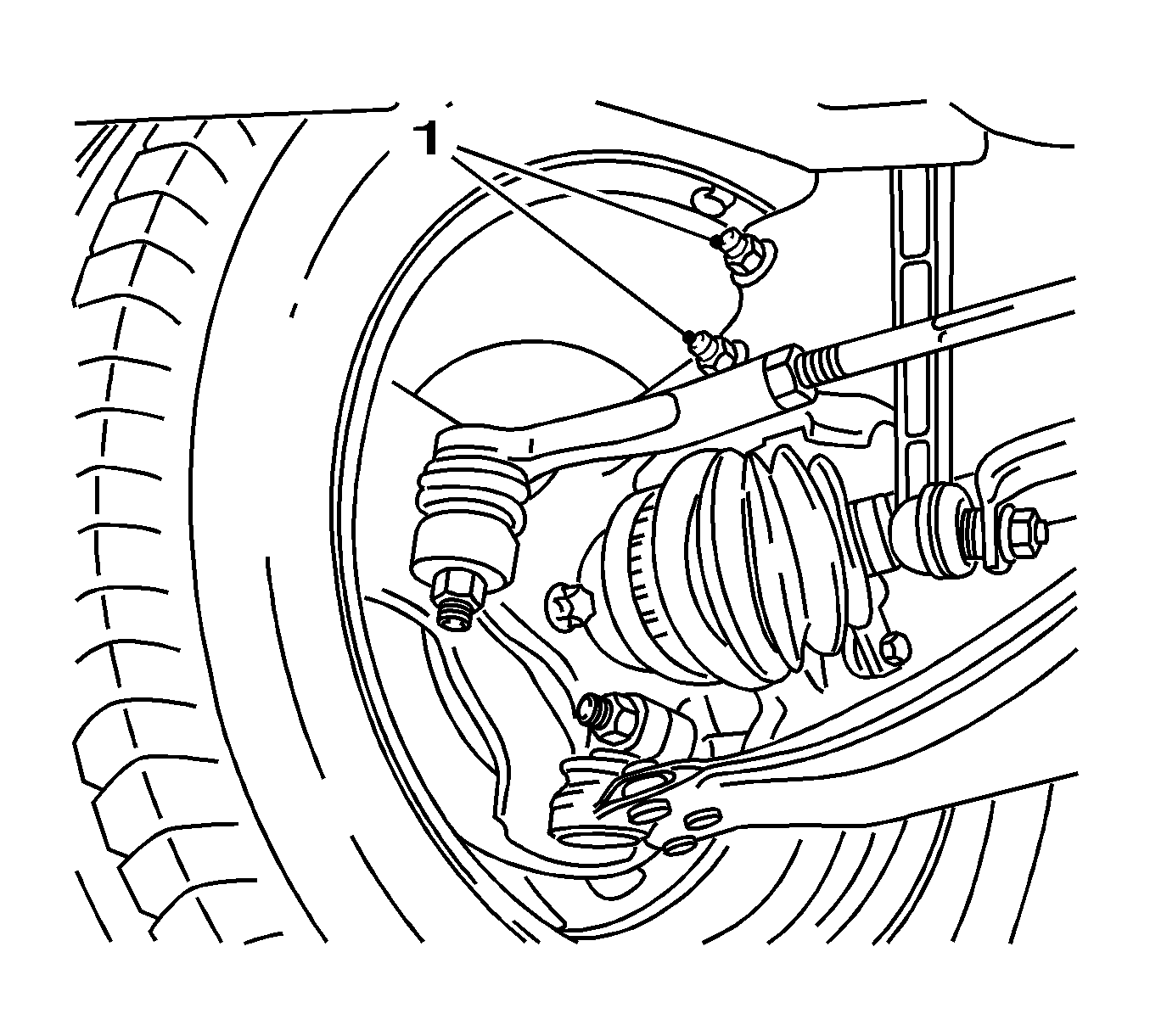 1