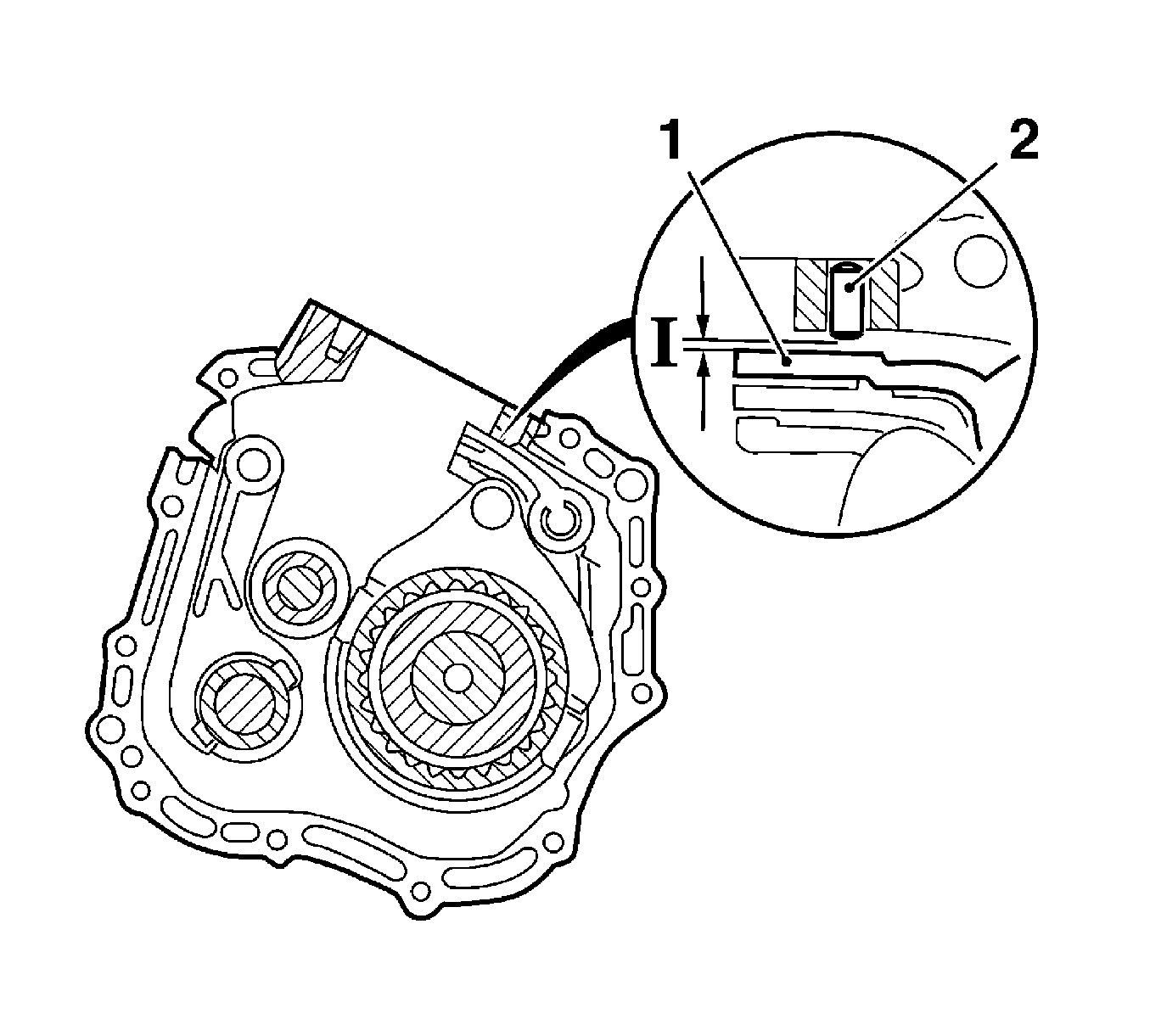 1
2
I