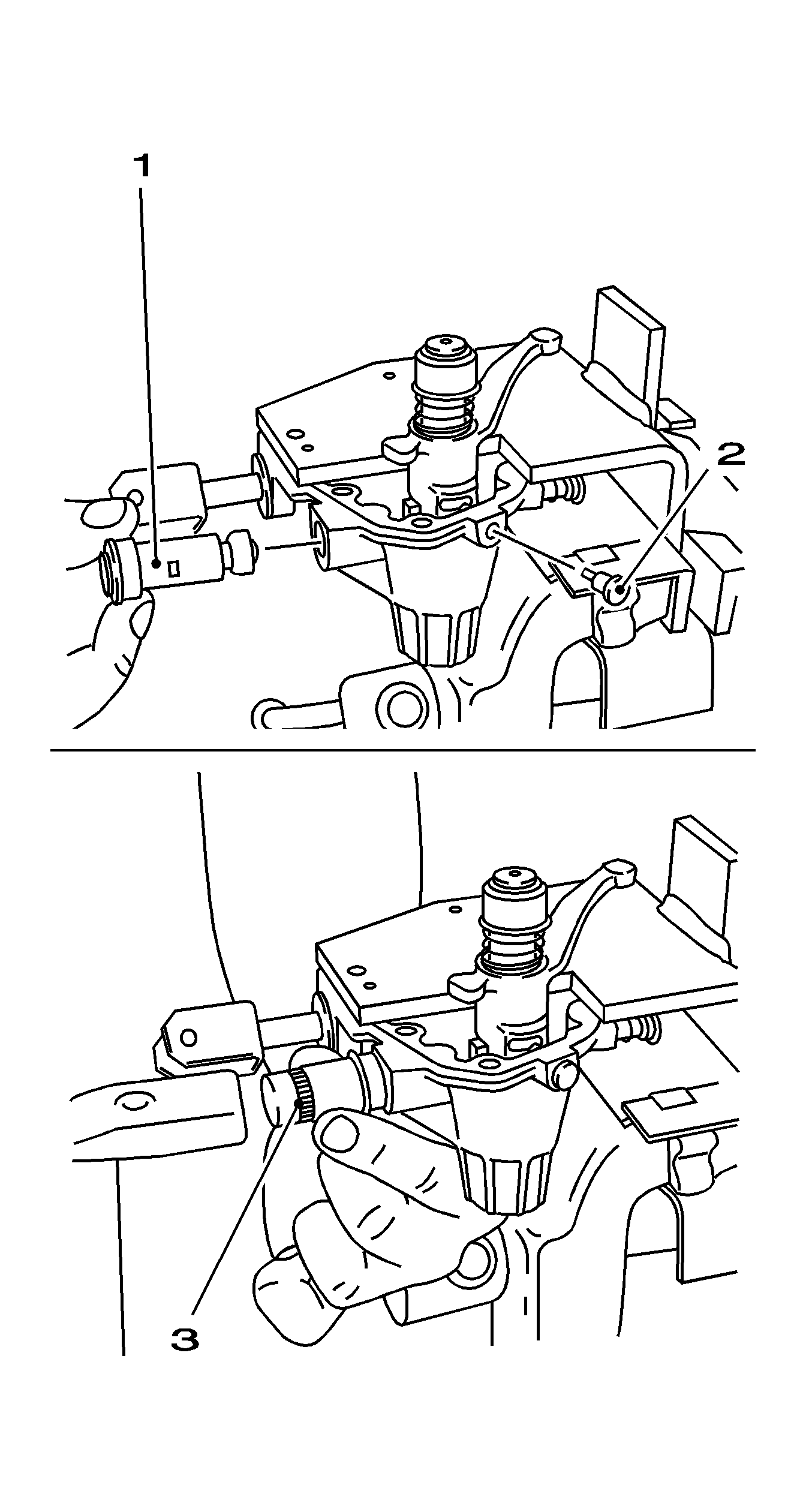 1

2

3