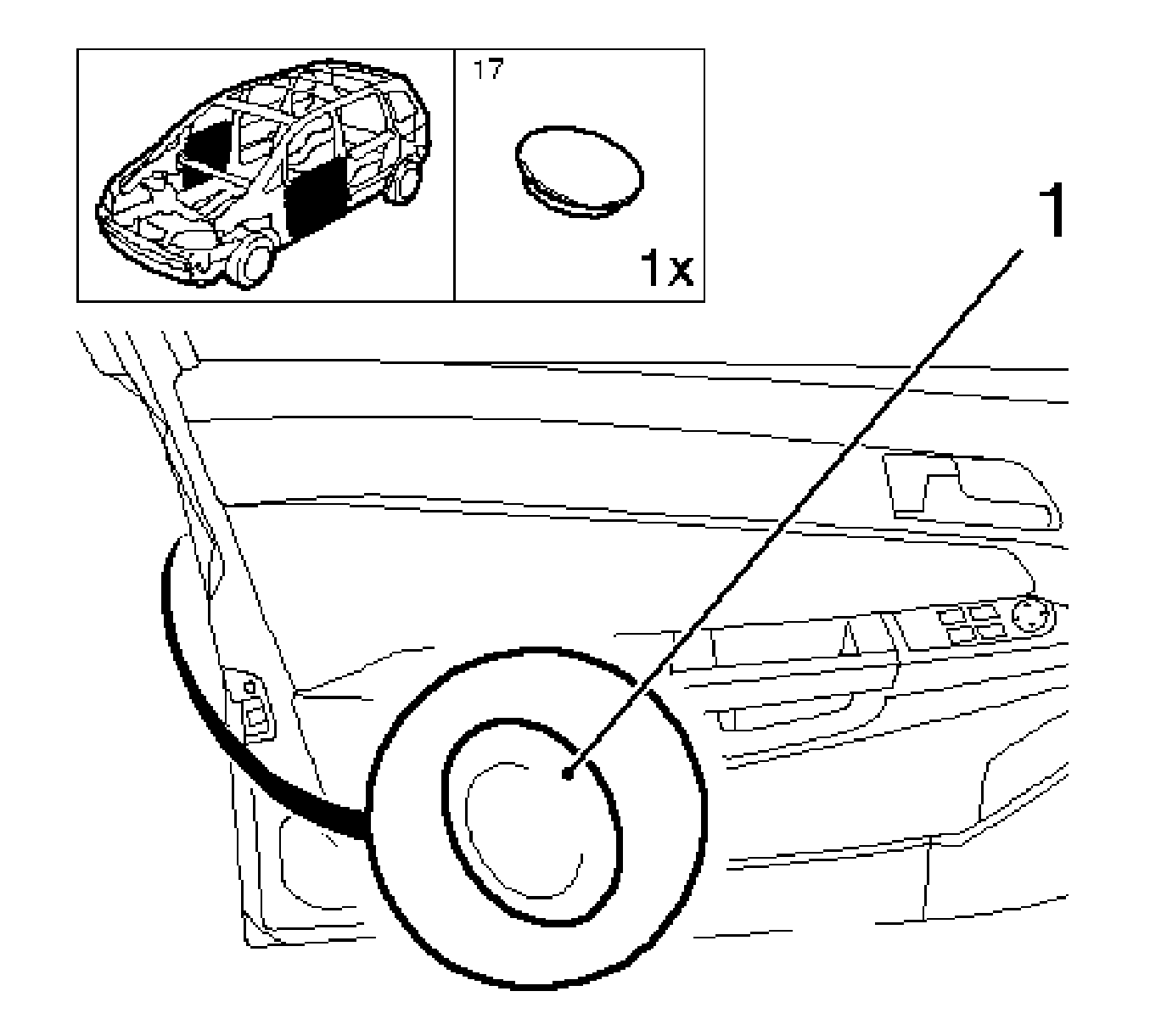 17

1x

1