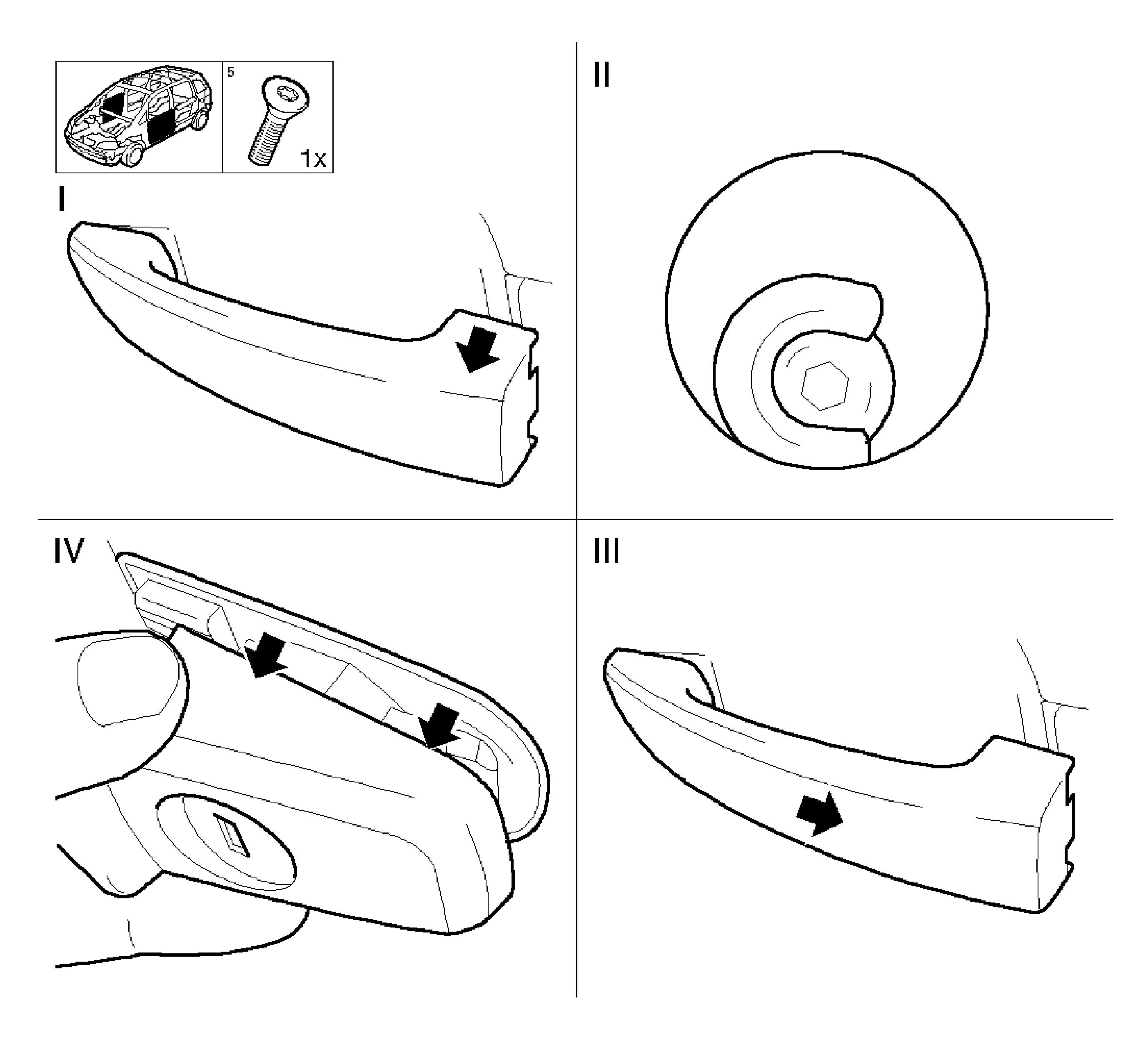 5

1x

I

II

IV

III