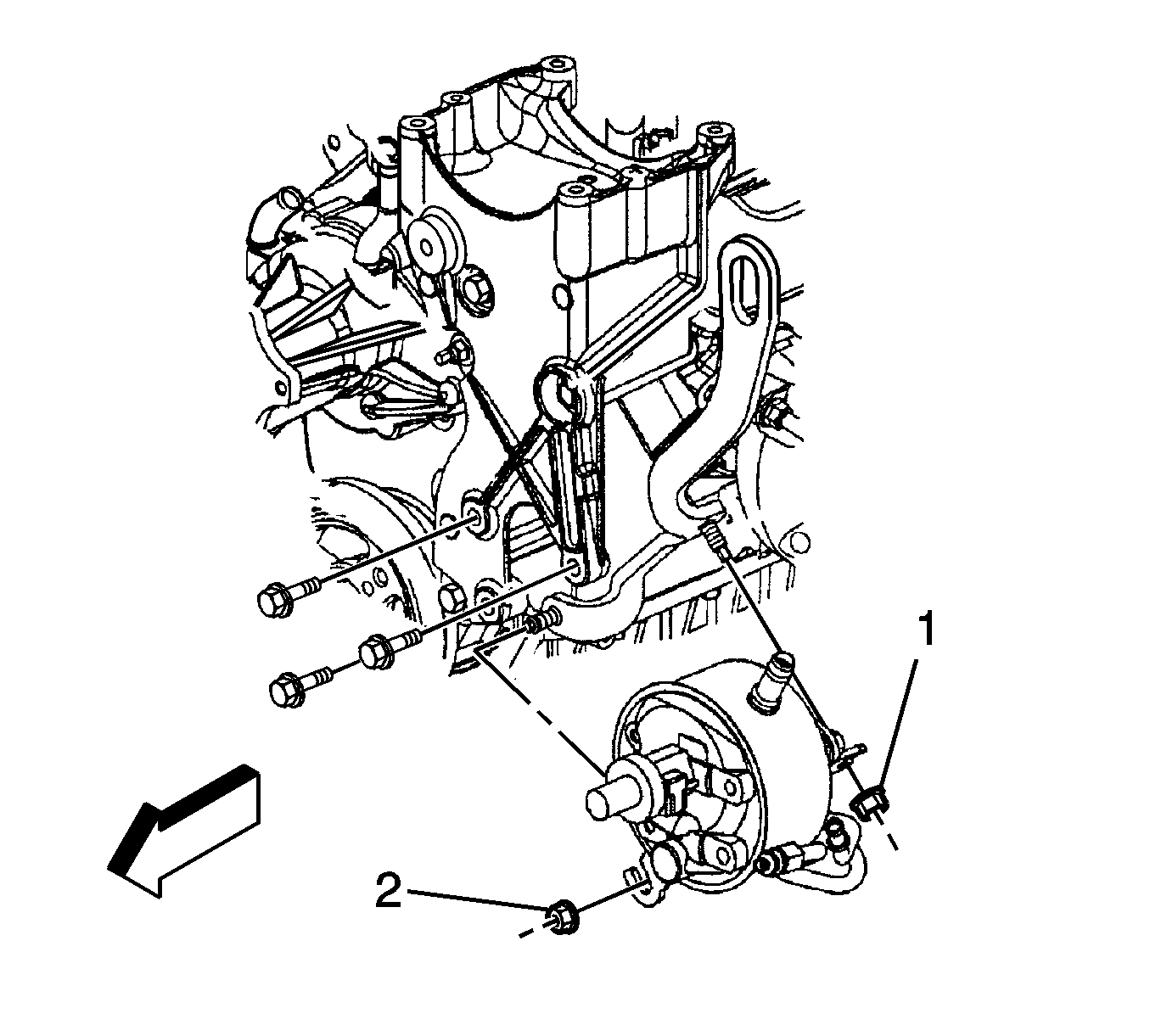 1
2