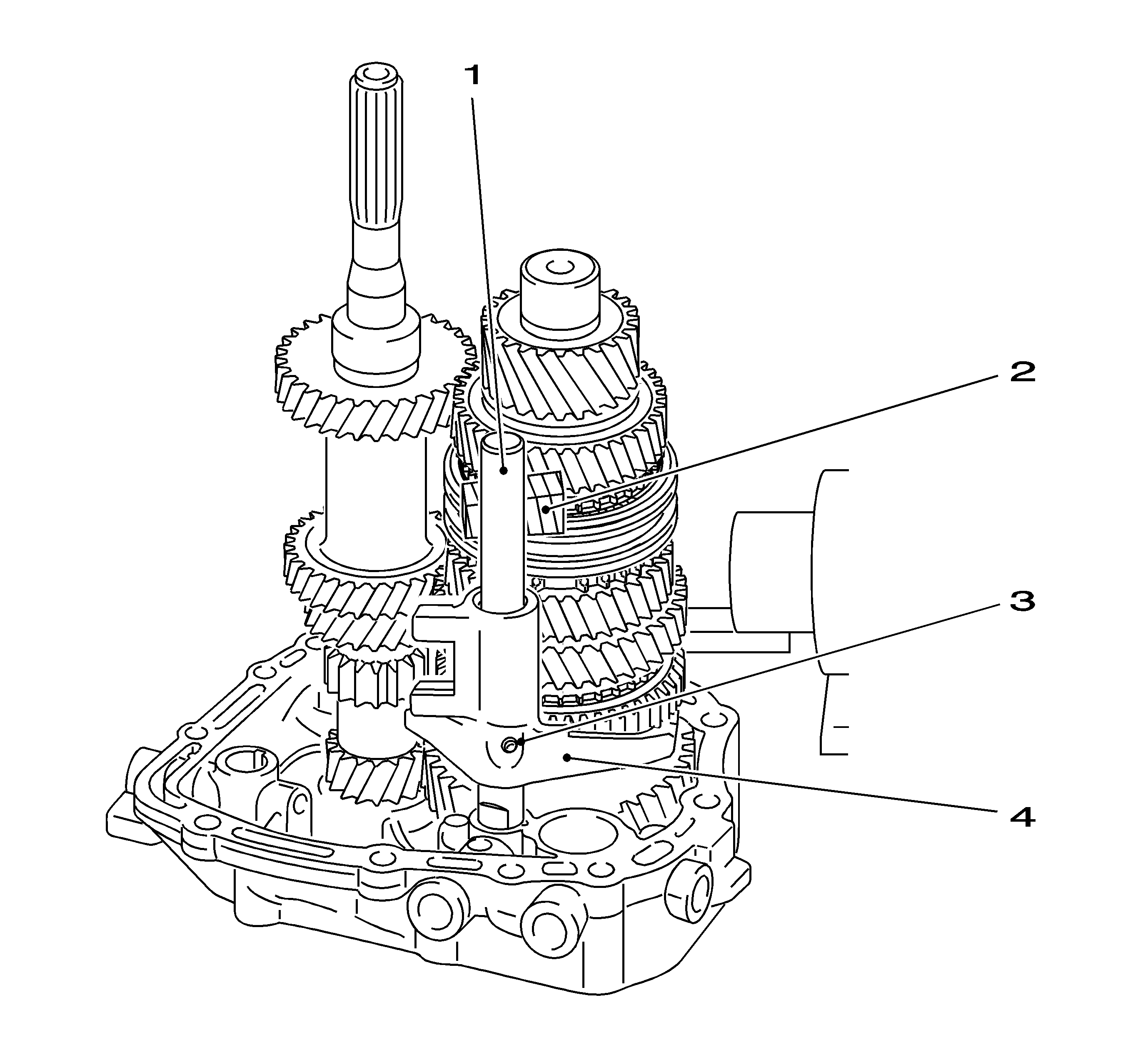 1
2
3
4