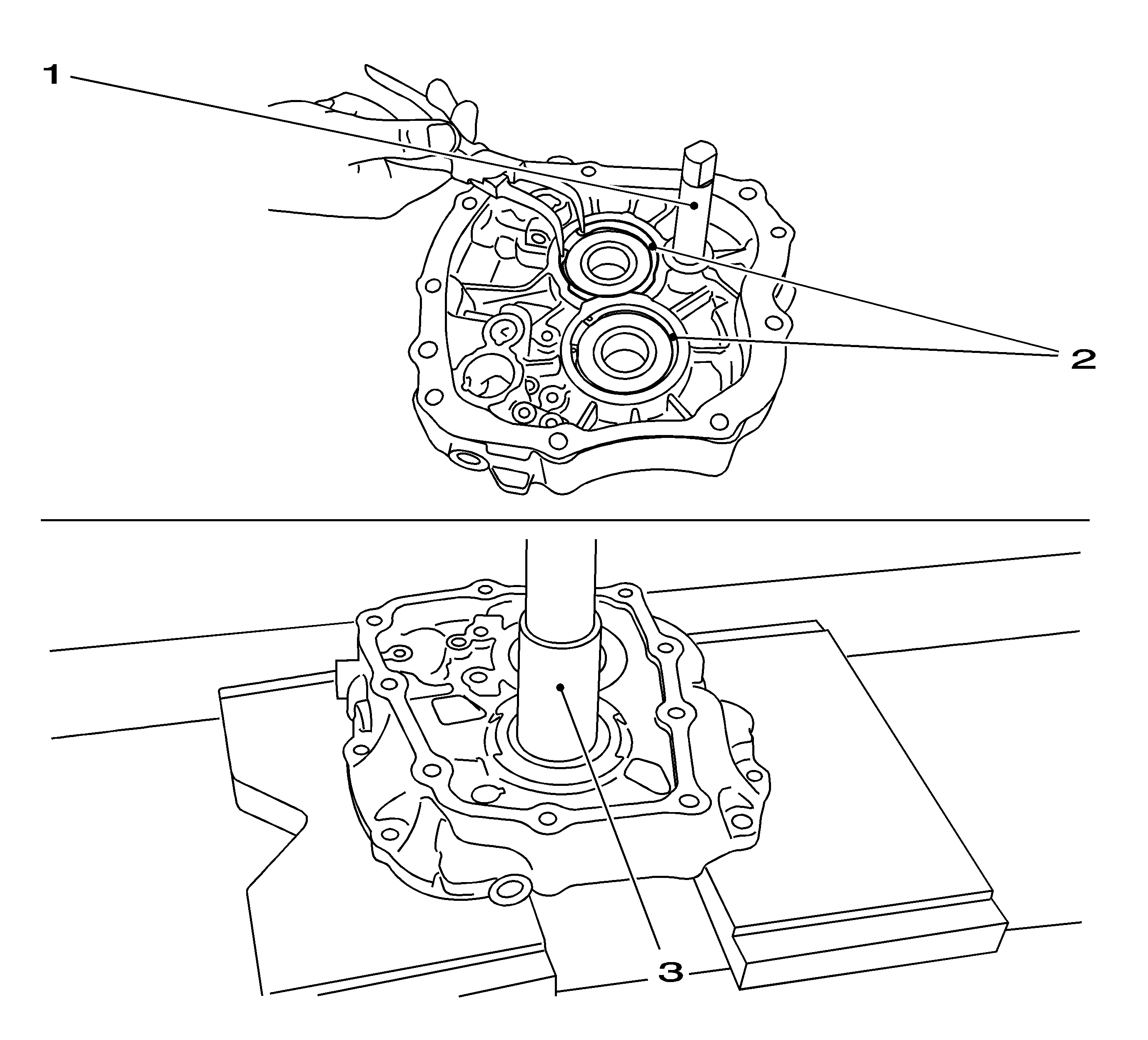 1

2

3