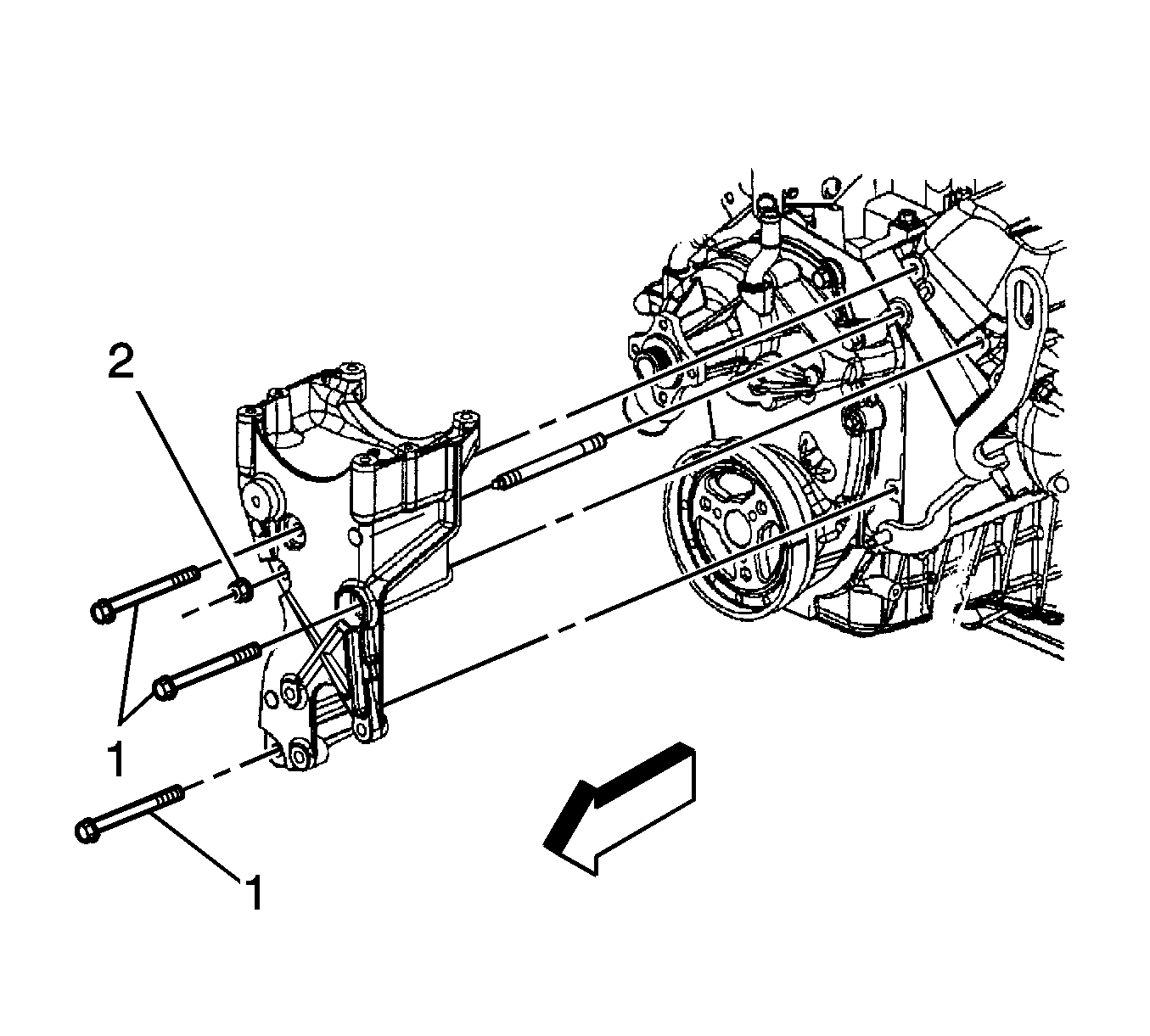 2

1

1