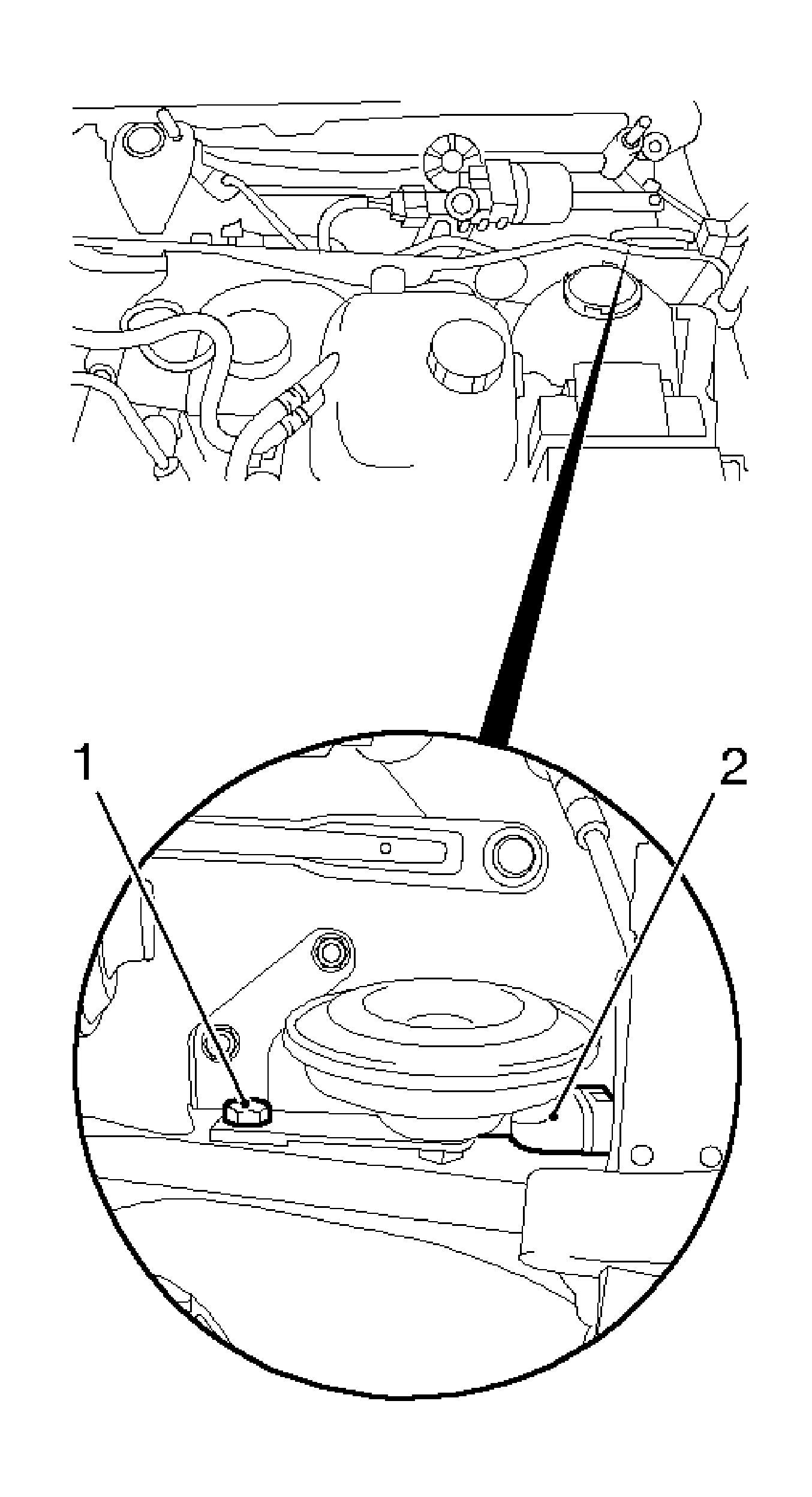 1
2