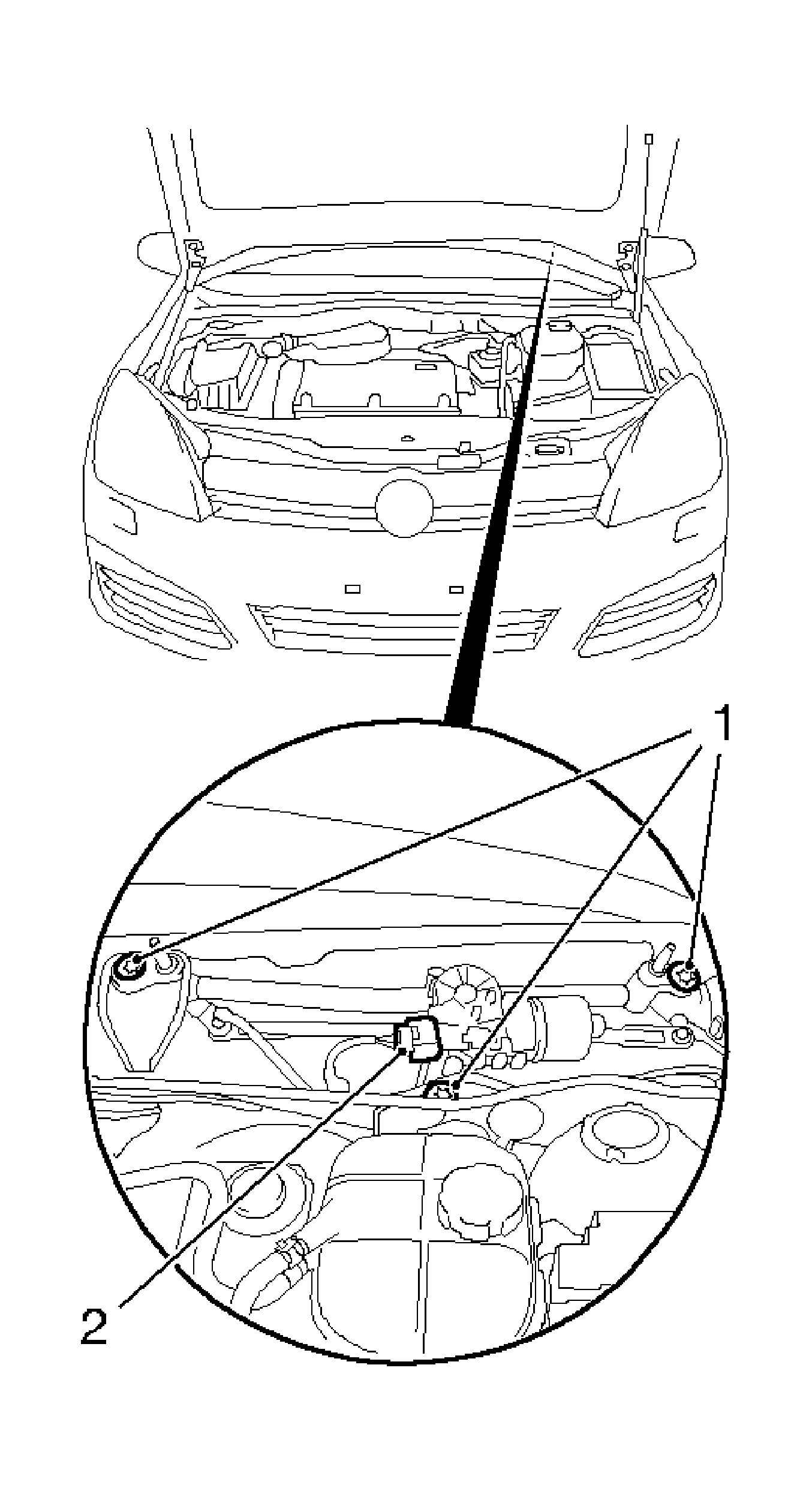 1

2